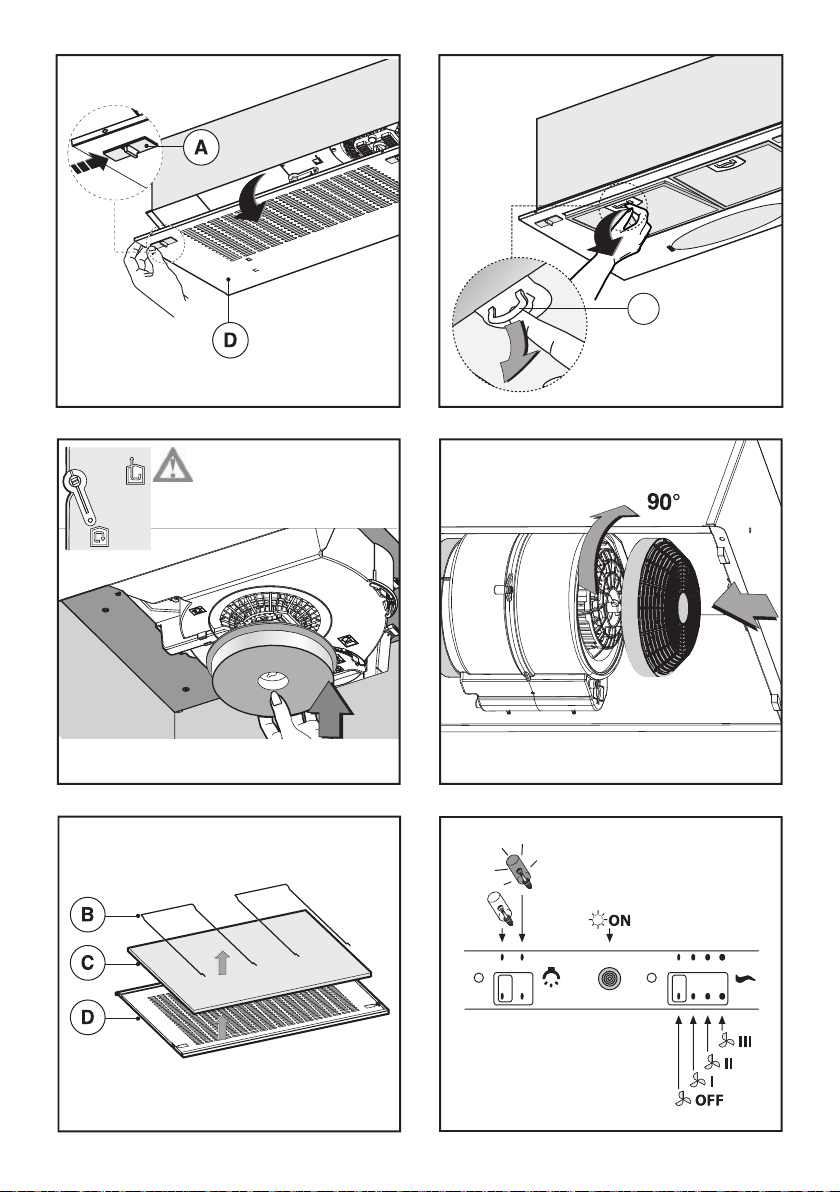 A

D

90°

B

C

D

ON

III

II

I

OFF