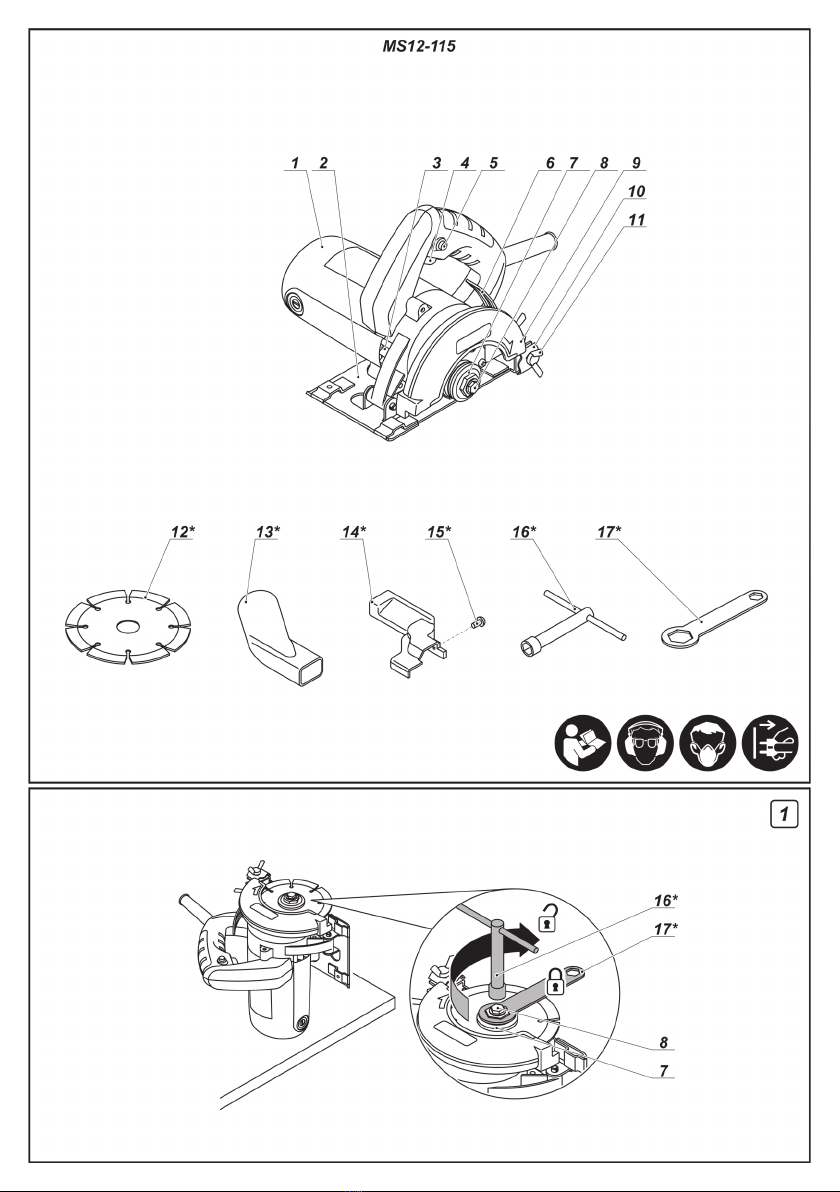 MS12-115

1 2 3 4 5 6 7 8 9 10 11

12* 13* 14* 15* 16* 17*

1

16*
17*
8
7