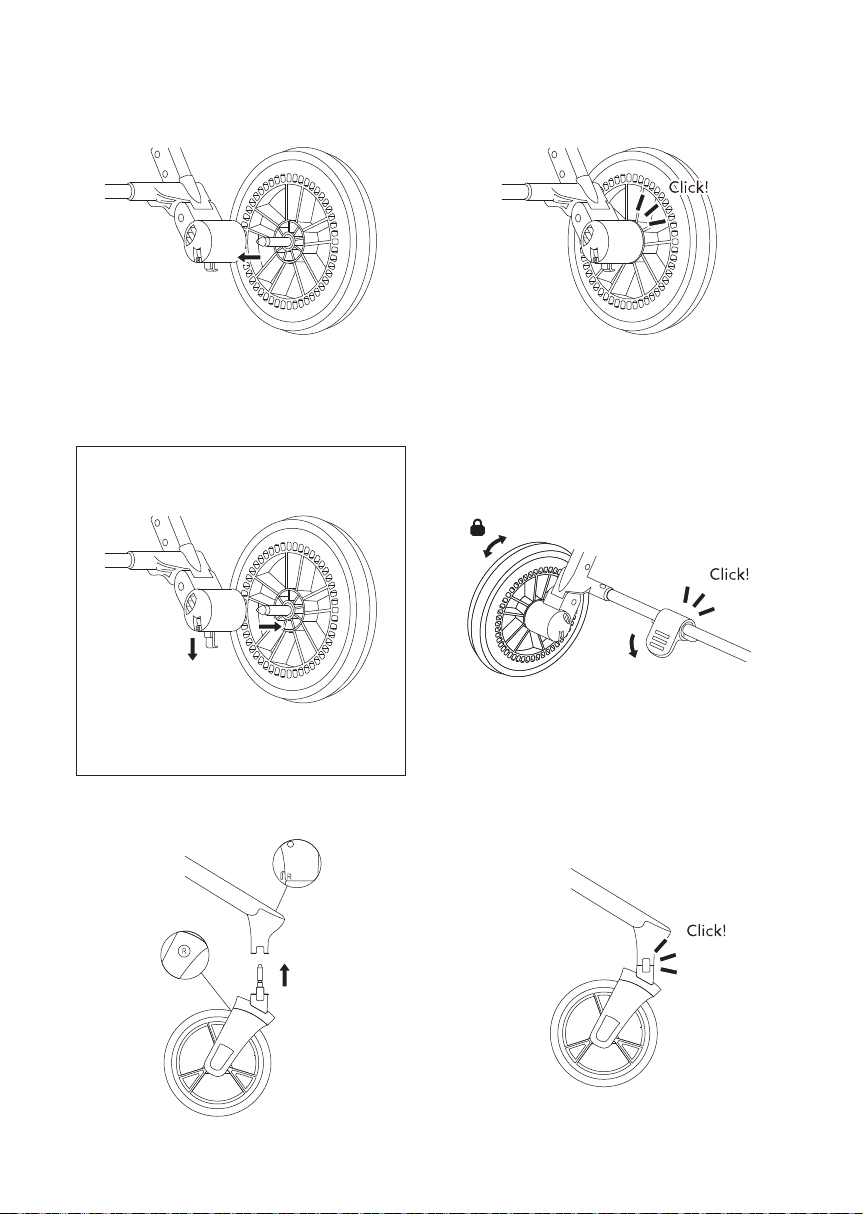 Click!

Click!

R

R

Click!