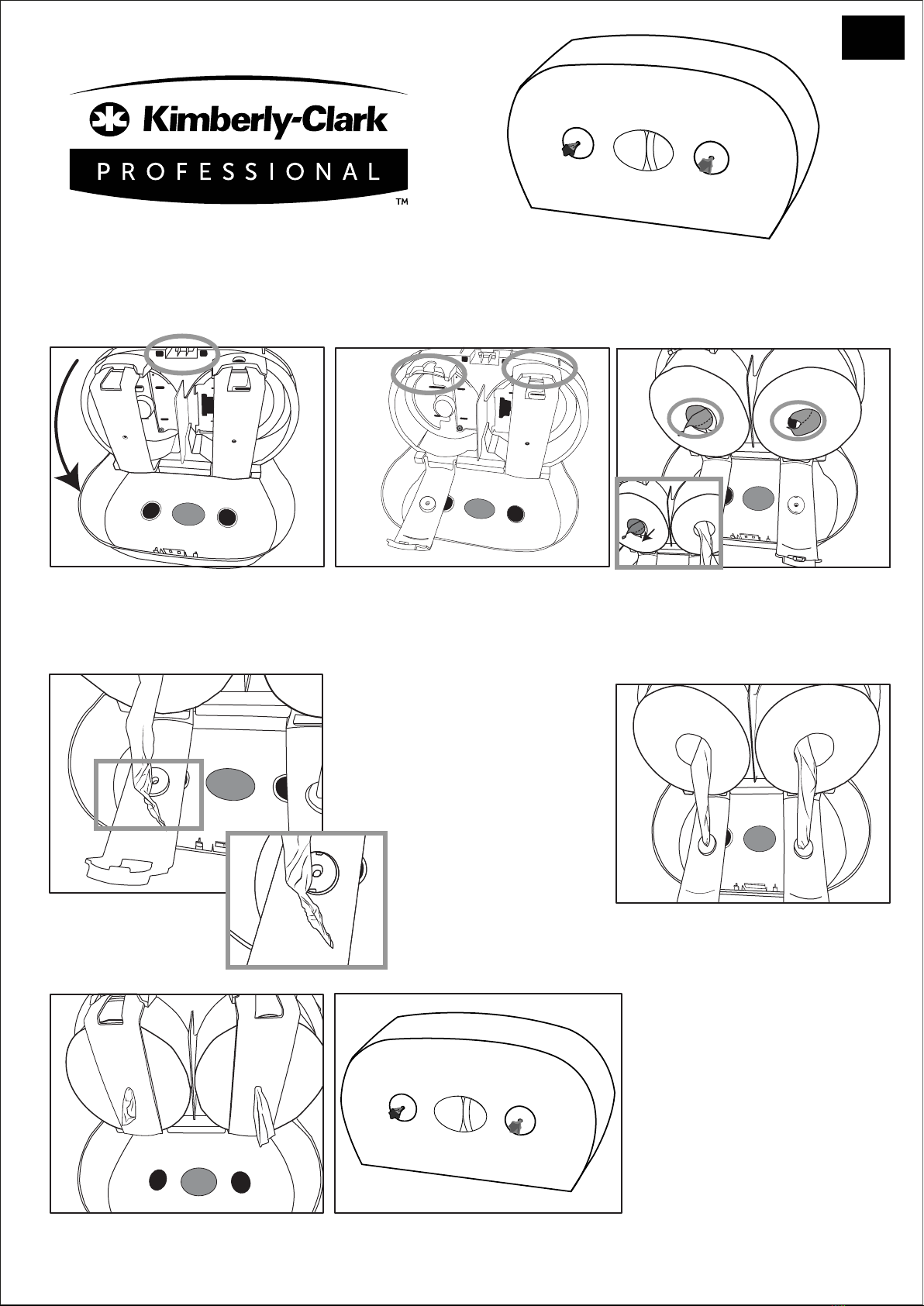 Kimberly-Clark
PROFESSIONAL
TM