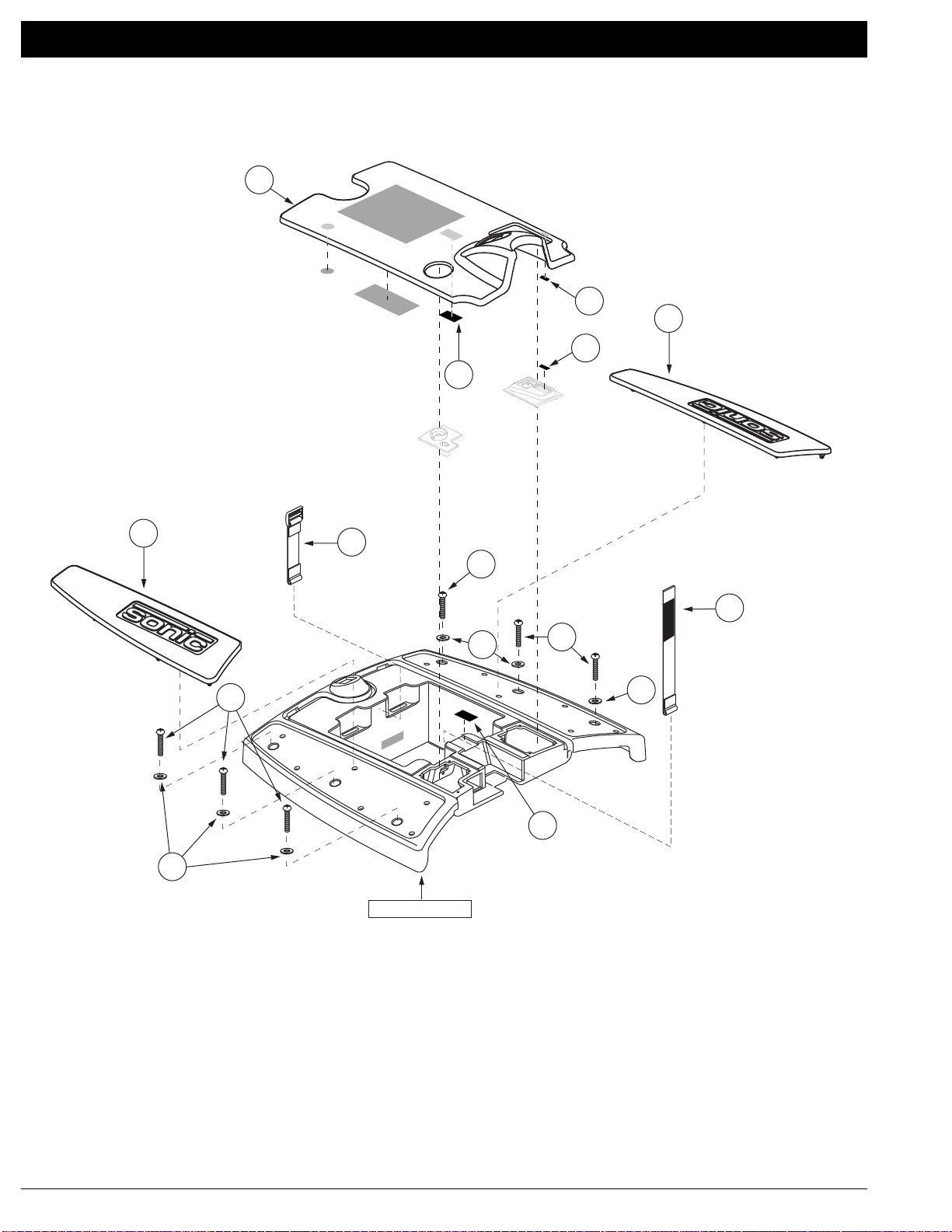 sonic

sonic