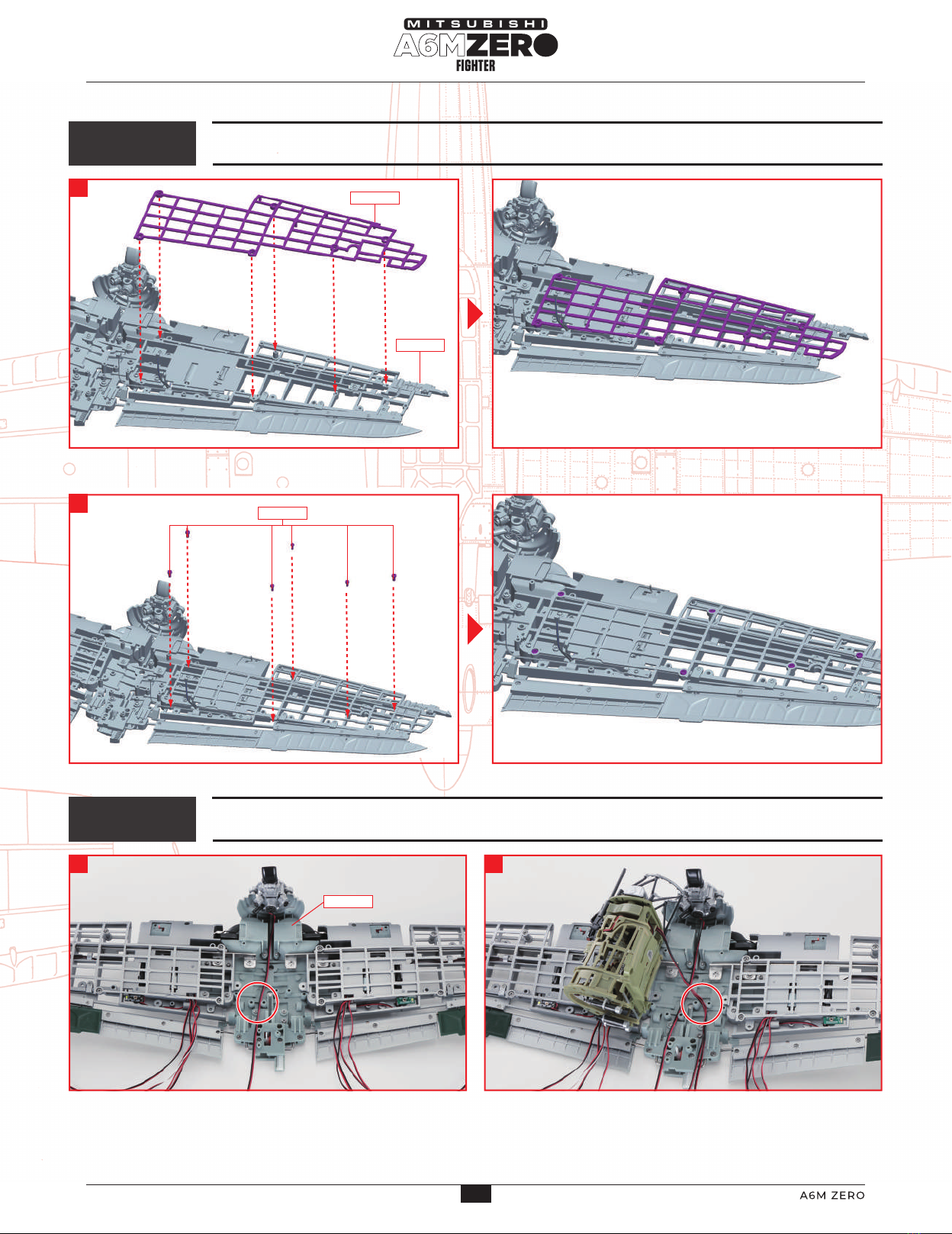 MITSUBISHI
A6M ZERO
FIGHTER

A6M ZERO