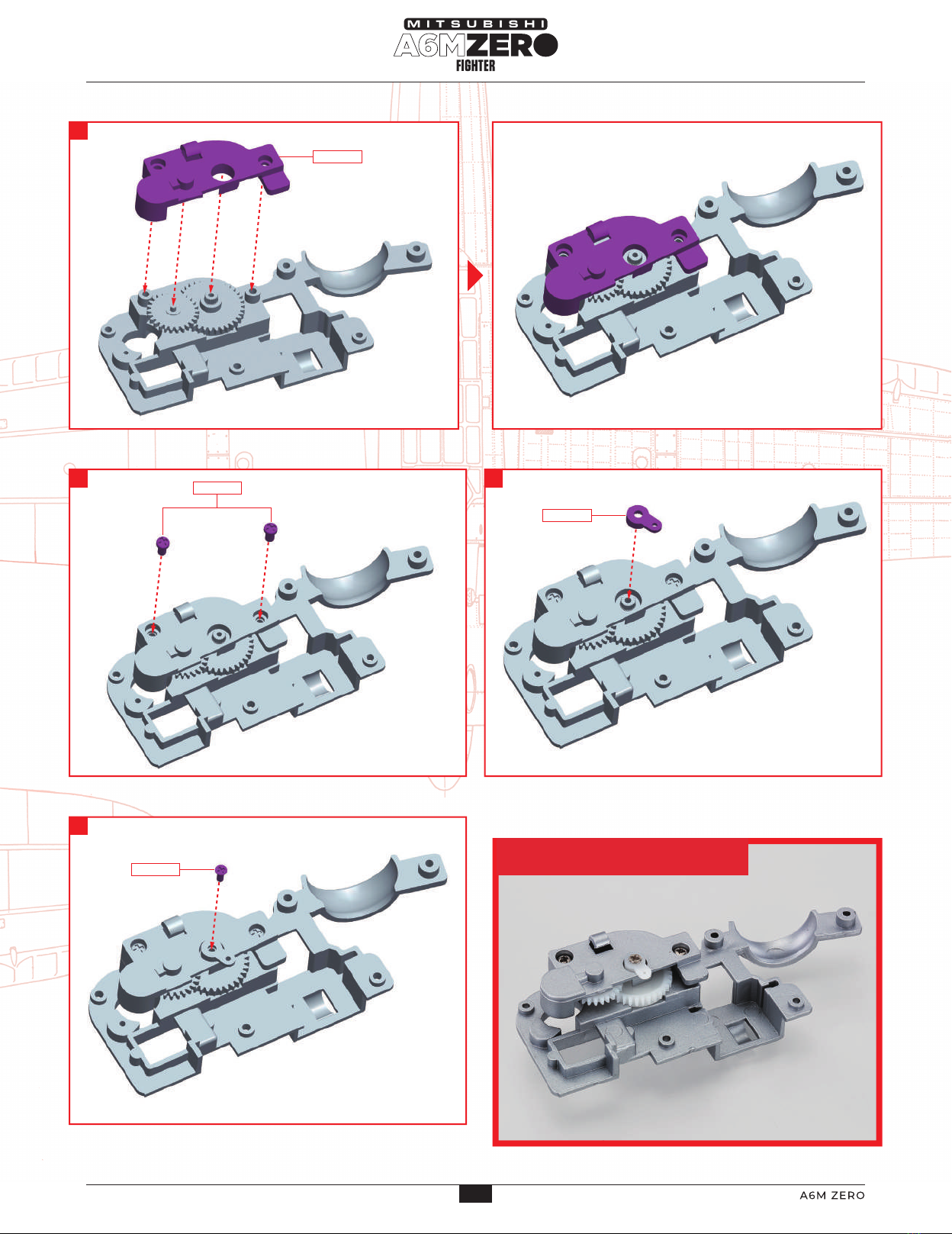 MITSUBISHI
A6M ZERO
FIGHTER

A6M ZERO