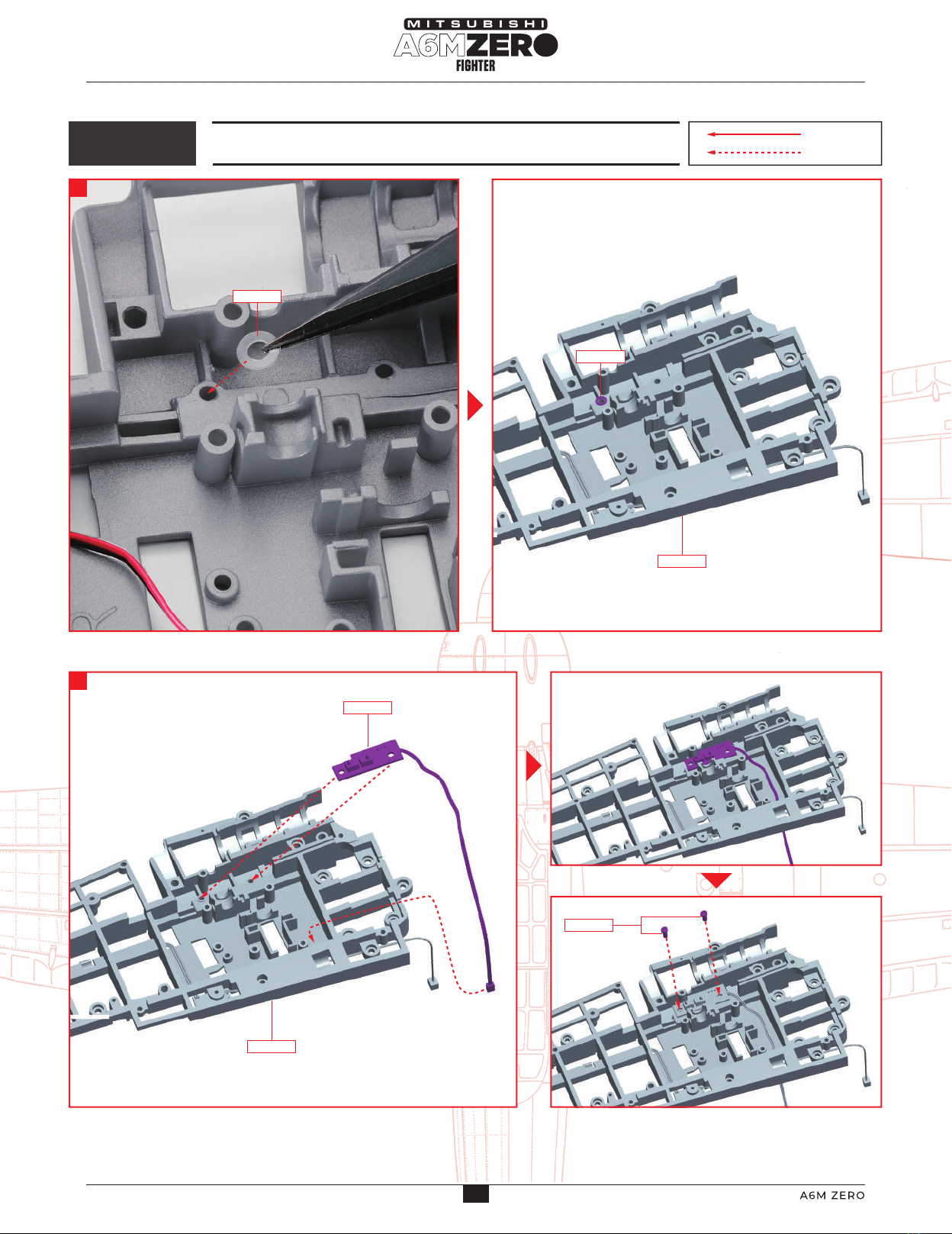 MITSUBISHI
A6M ZERO
FIGHTER

A6M ZERO