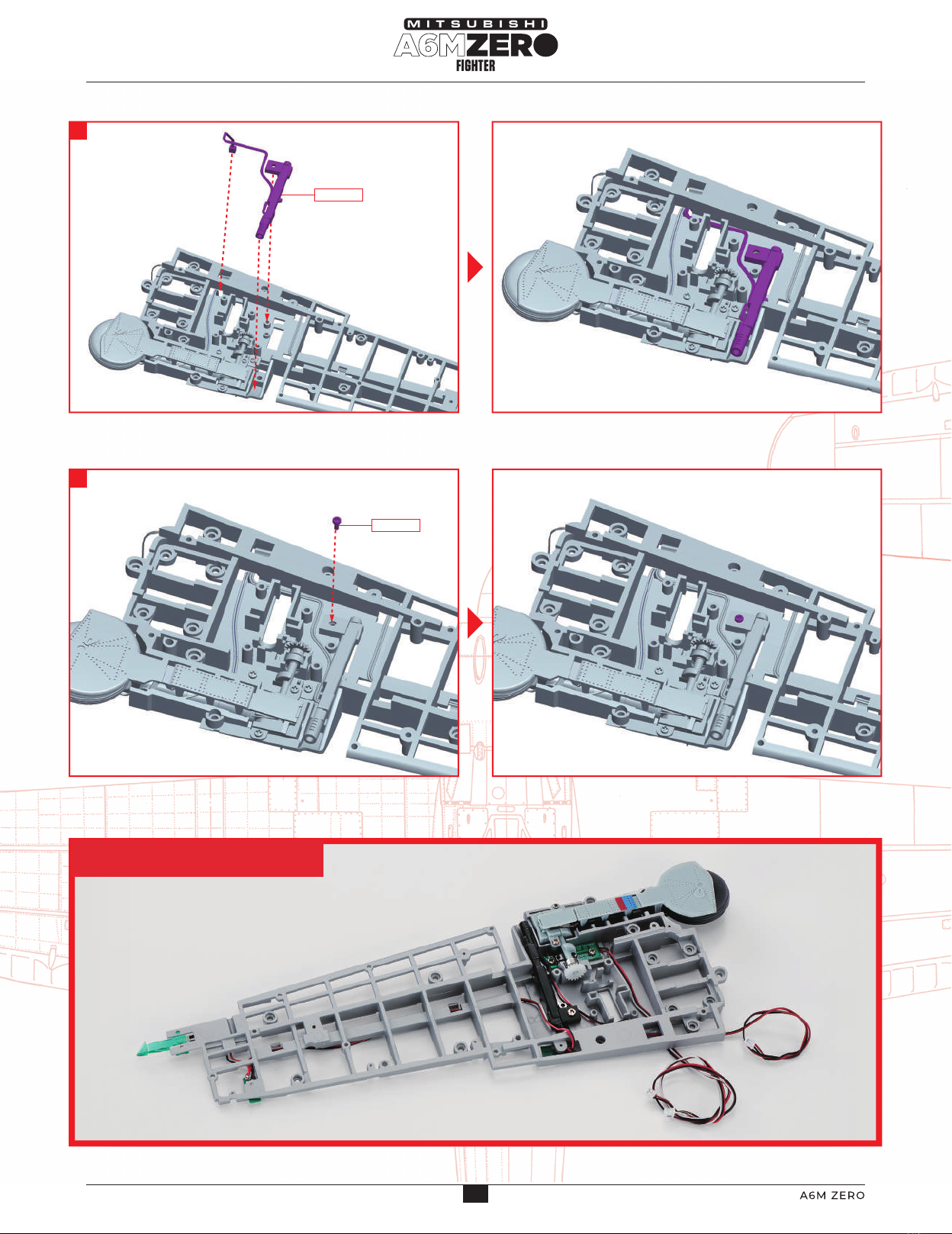 MITSUBISHI
A6M ZERO
FIGHTER

A6M ZERO