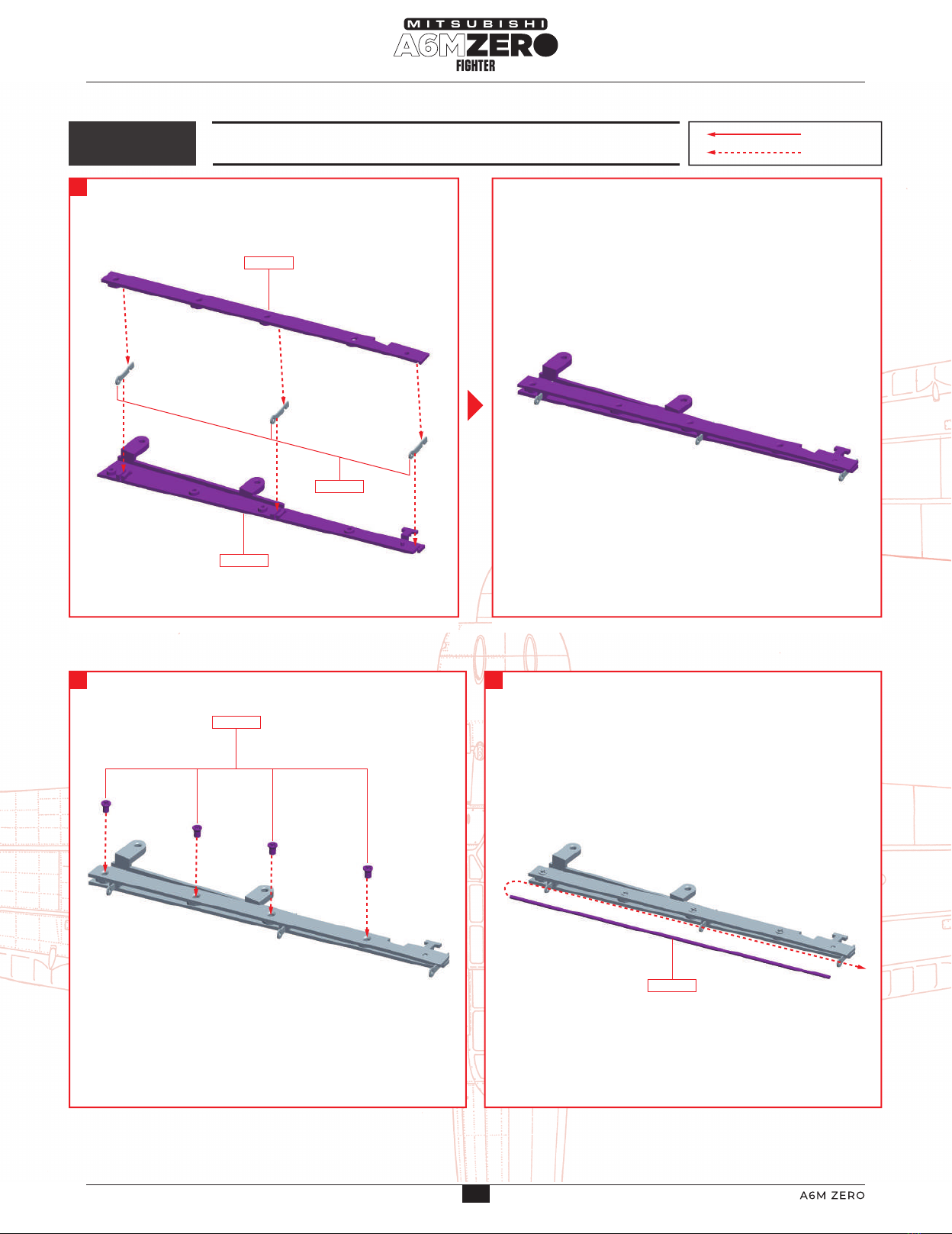 MITSUBISHI
A6M ZERO
FIGHTER

A6M ZERO