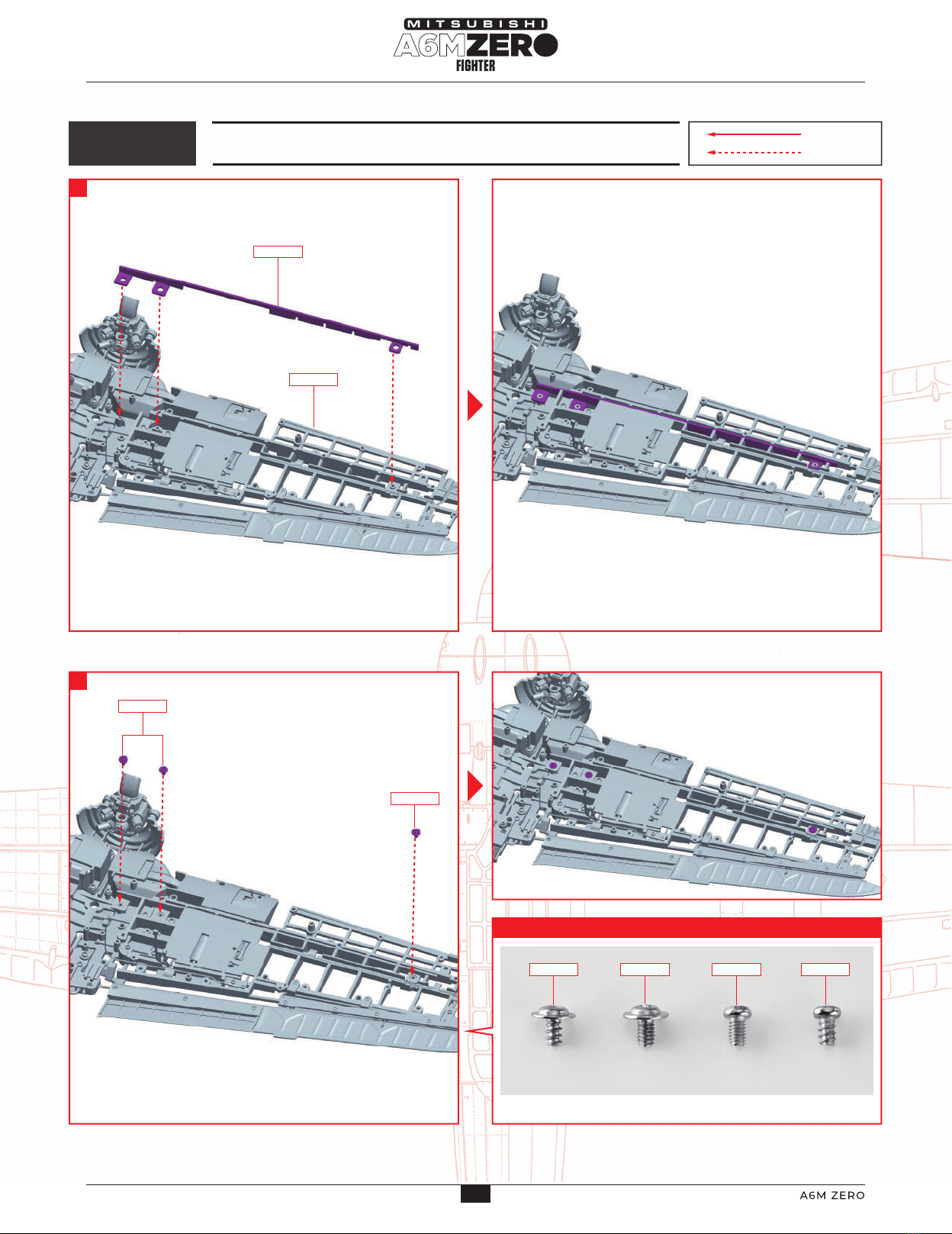 MITSUBISHI
A6M ZERO
FIGHTER

A6M ZERO