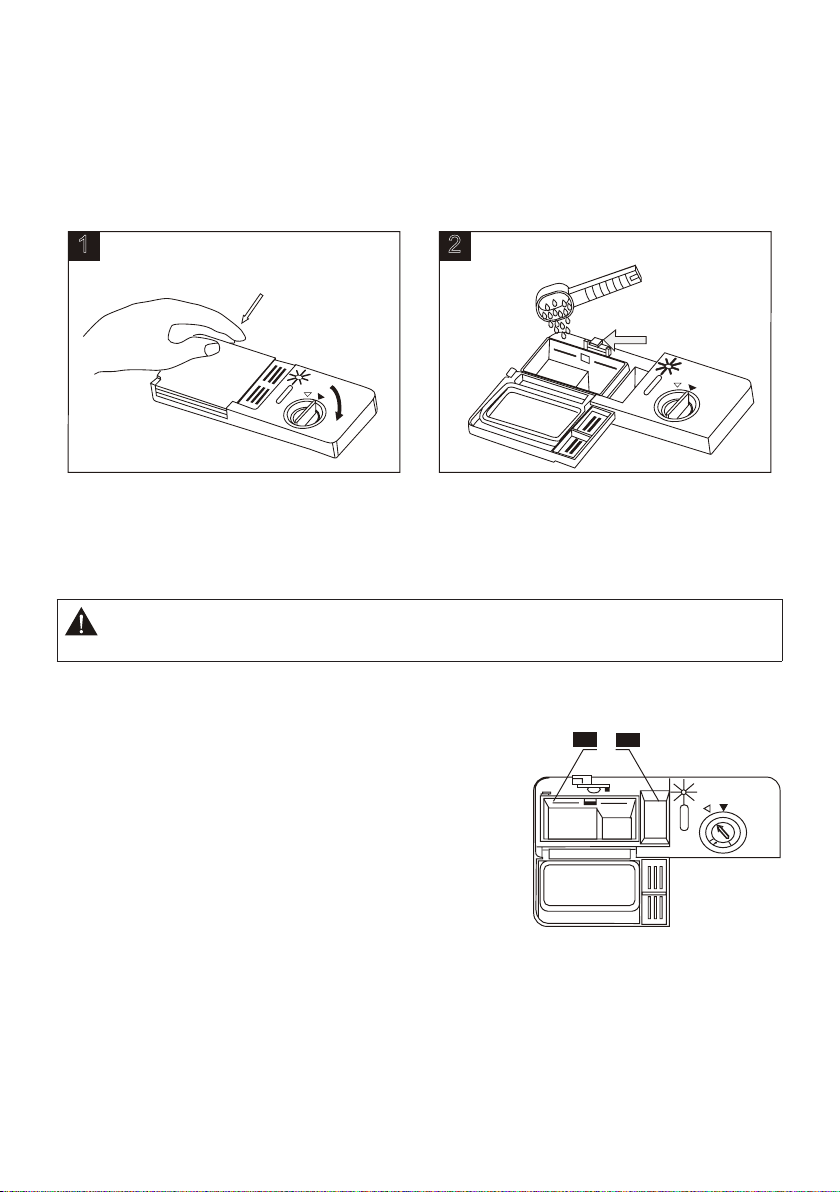 1

2