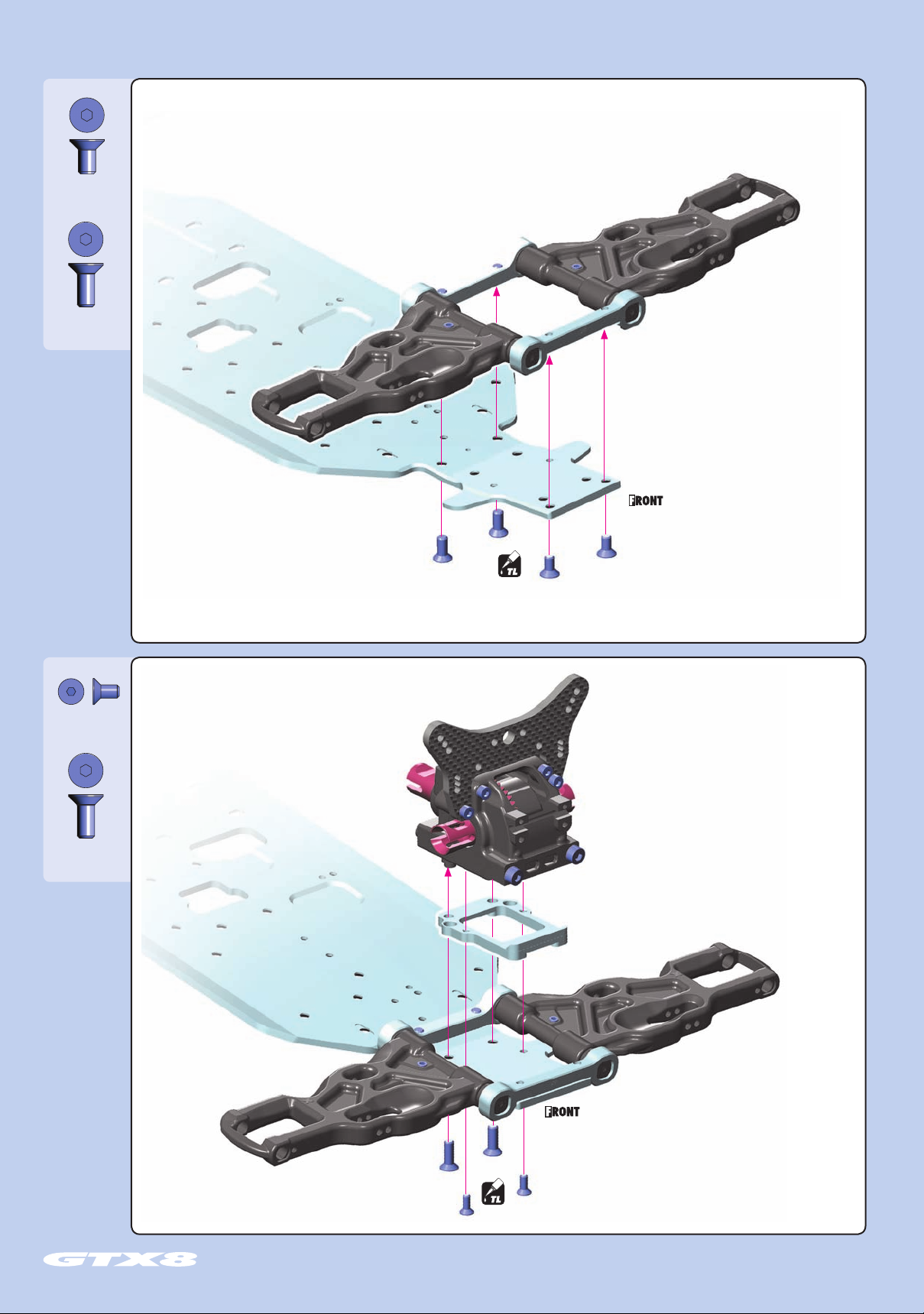 FRONT

TL

FRONT

TL

GTX8