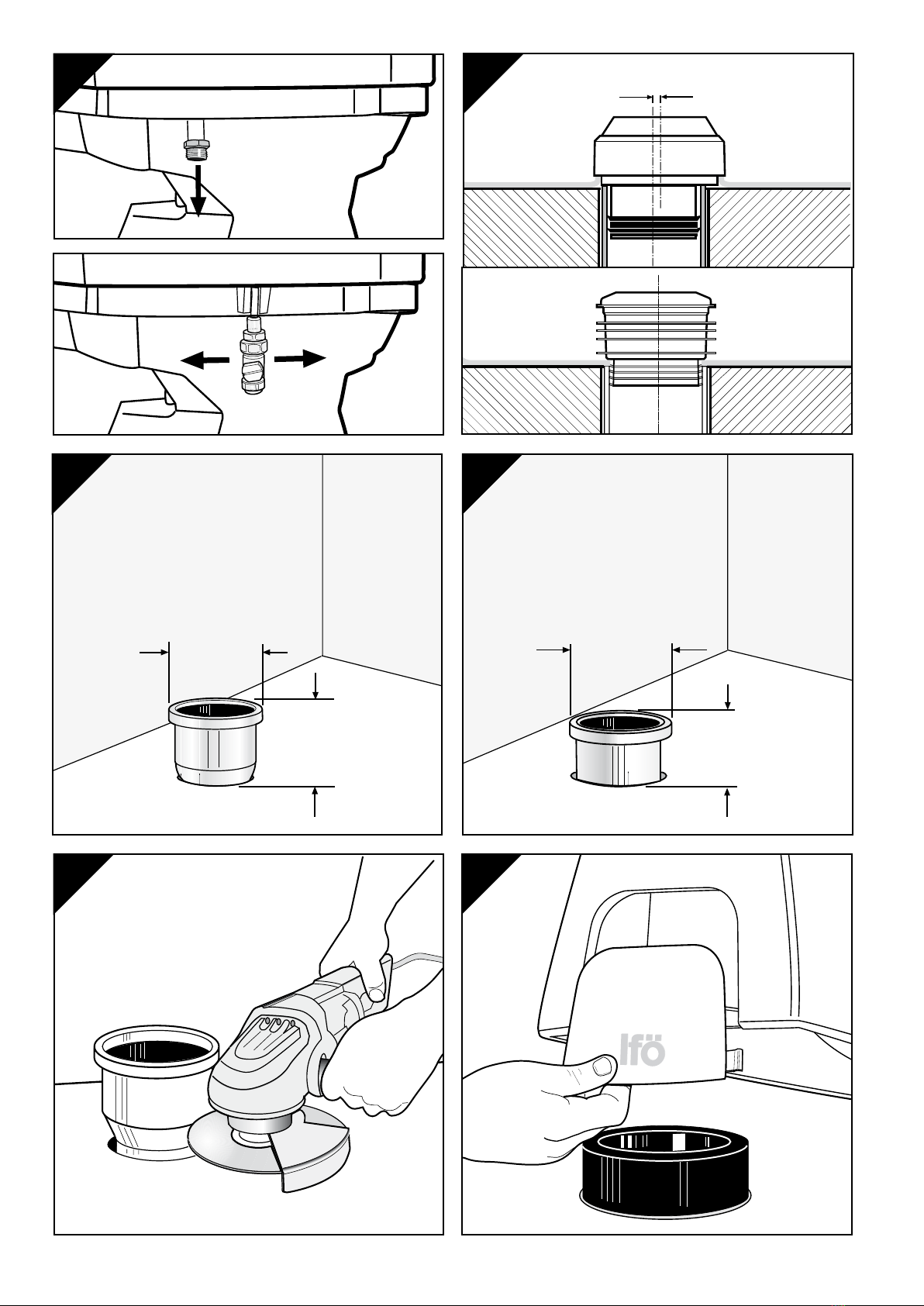 Ifö