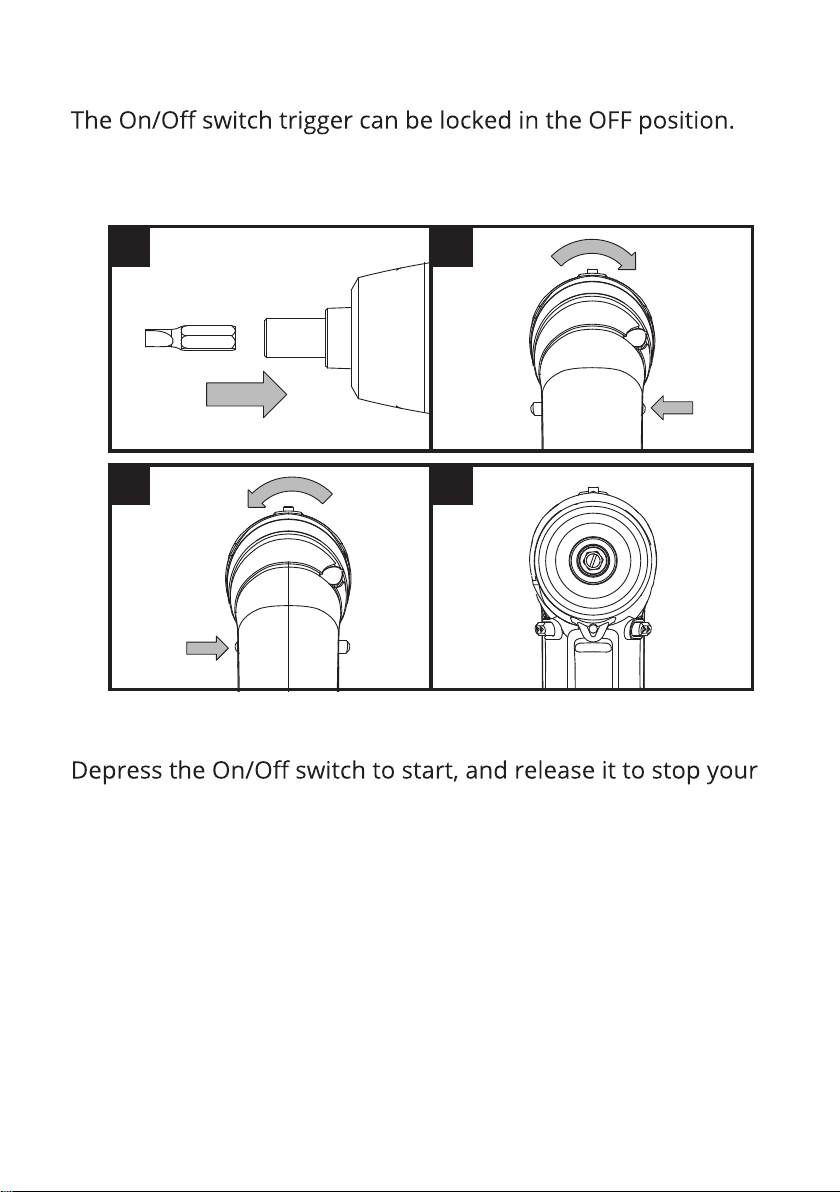 The On/Off switch trigger can be locked in the OFF position.

Depress the On/Off switch to start, and release it to stop your