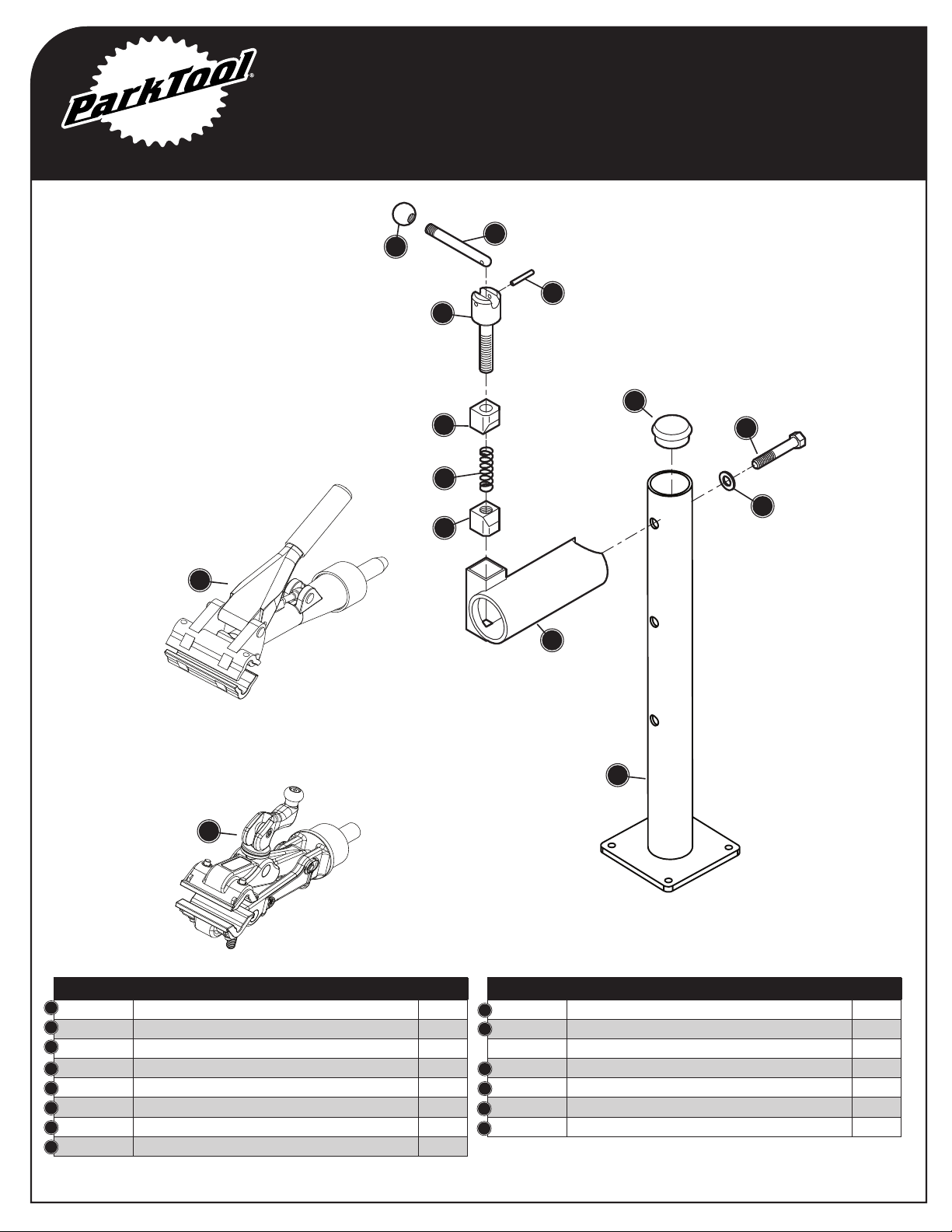 ParkTool®