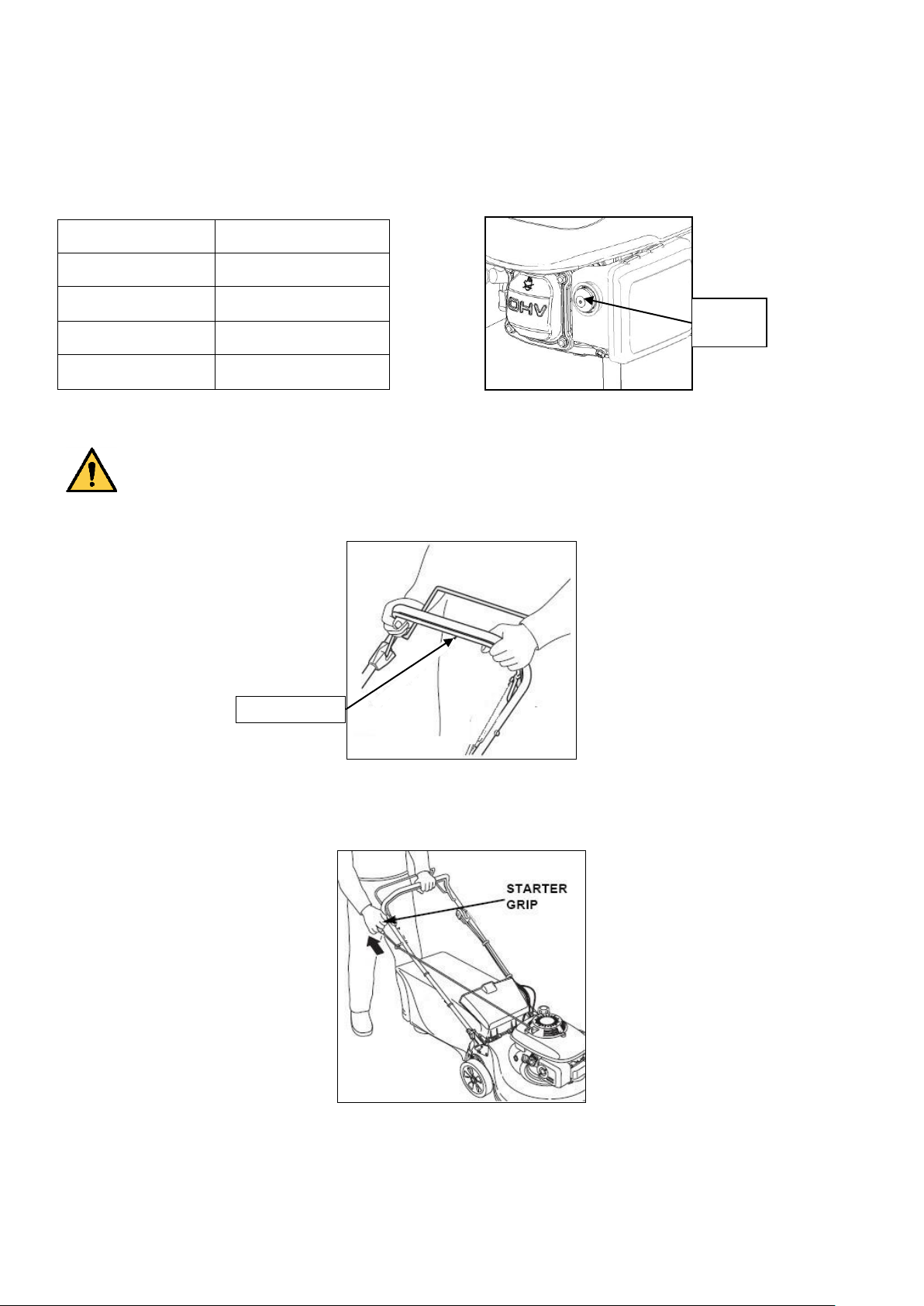 OHV

STARTER GRIP