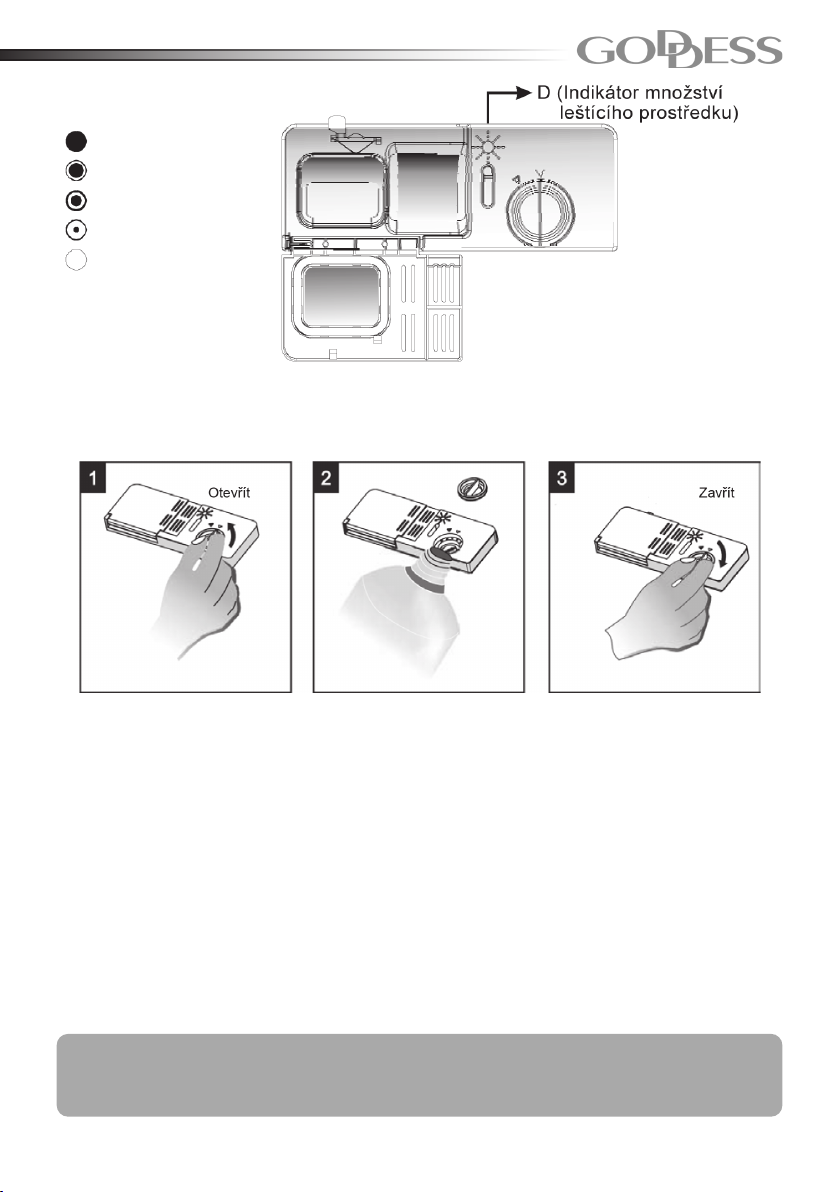 GODDESS

D (Indikátor množství leštícího prostředku)

1 Otevřít

2

3 Zavřít