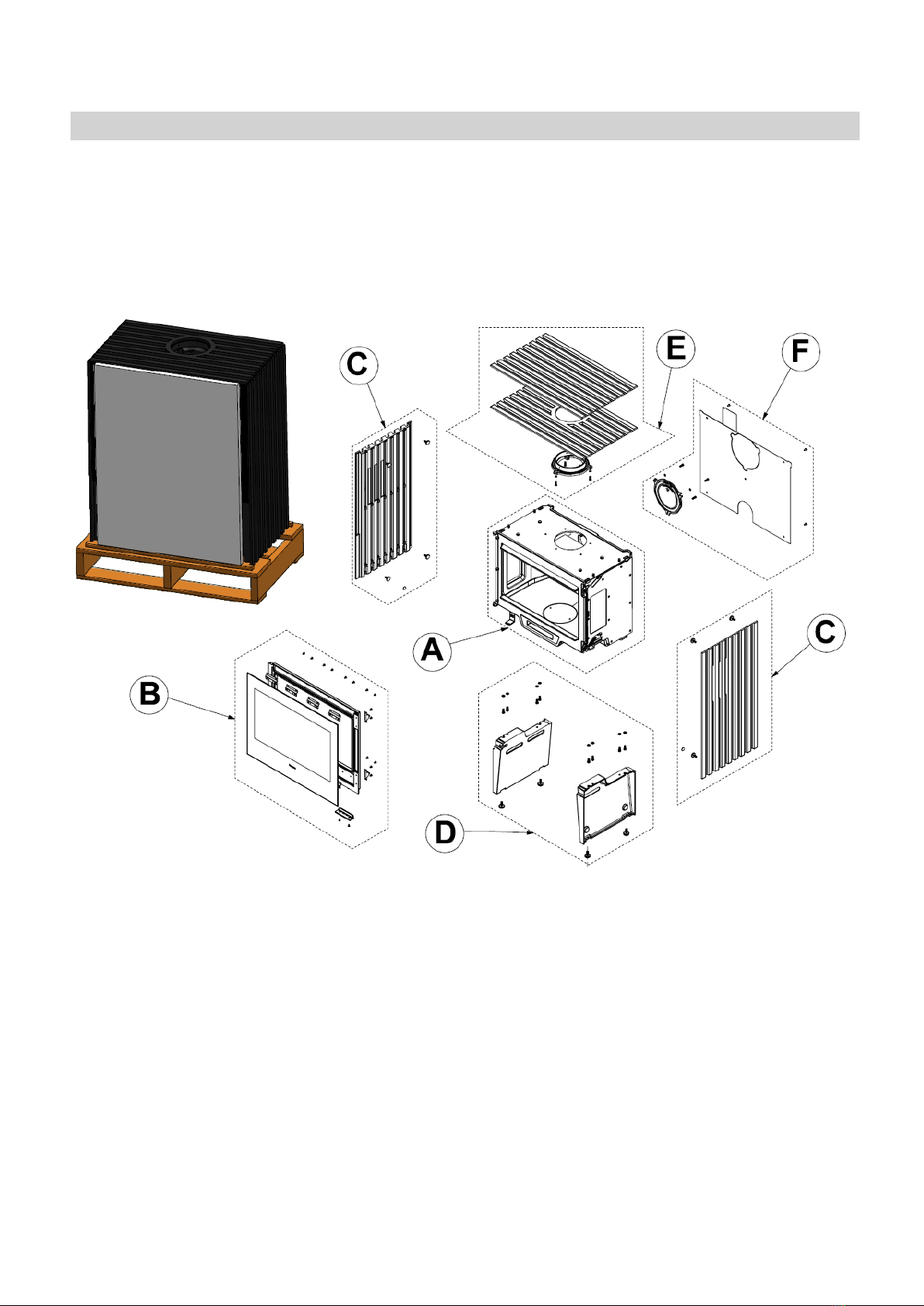 C

E

F

A

C

B

D