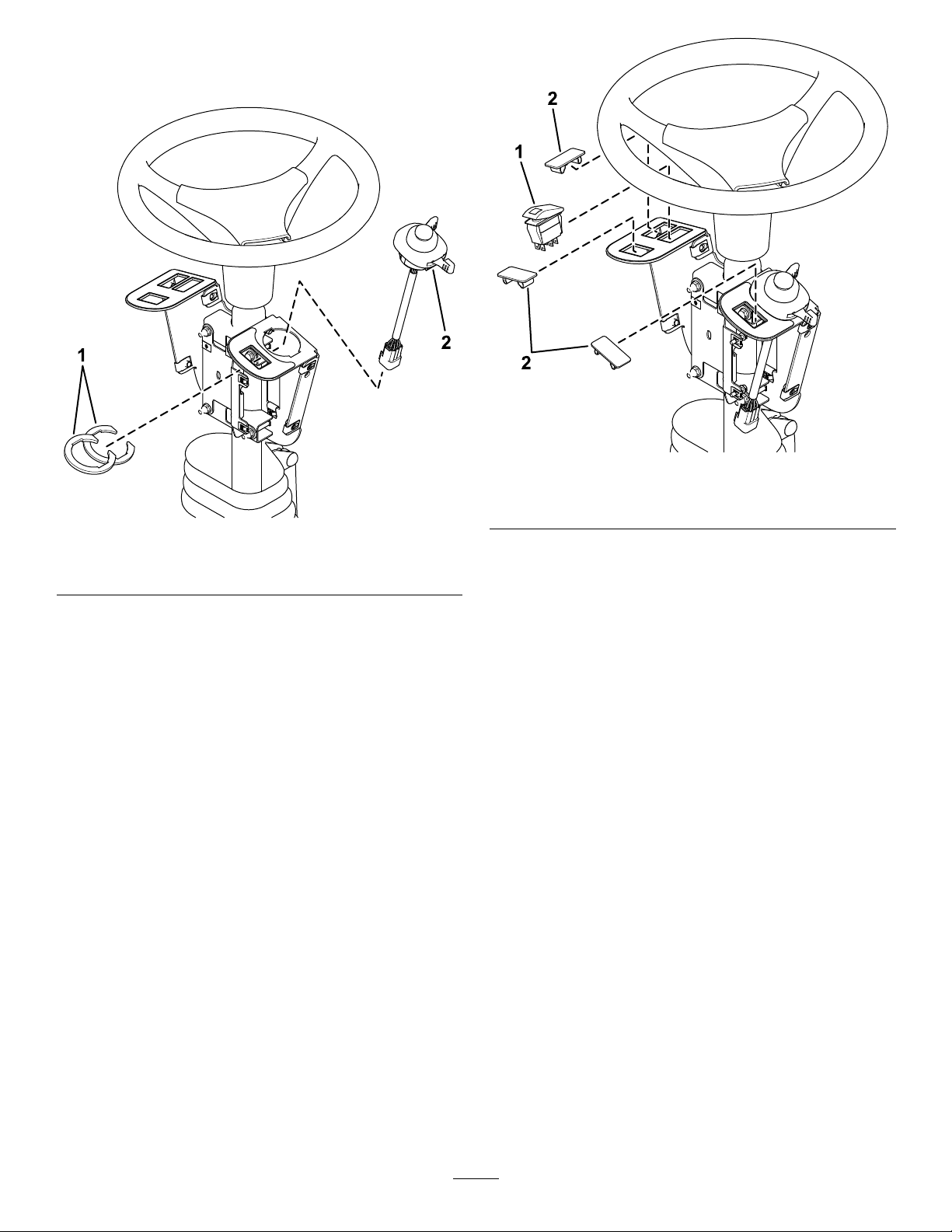 1

2

2

1

2