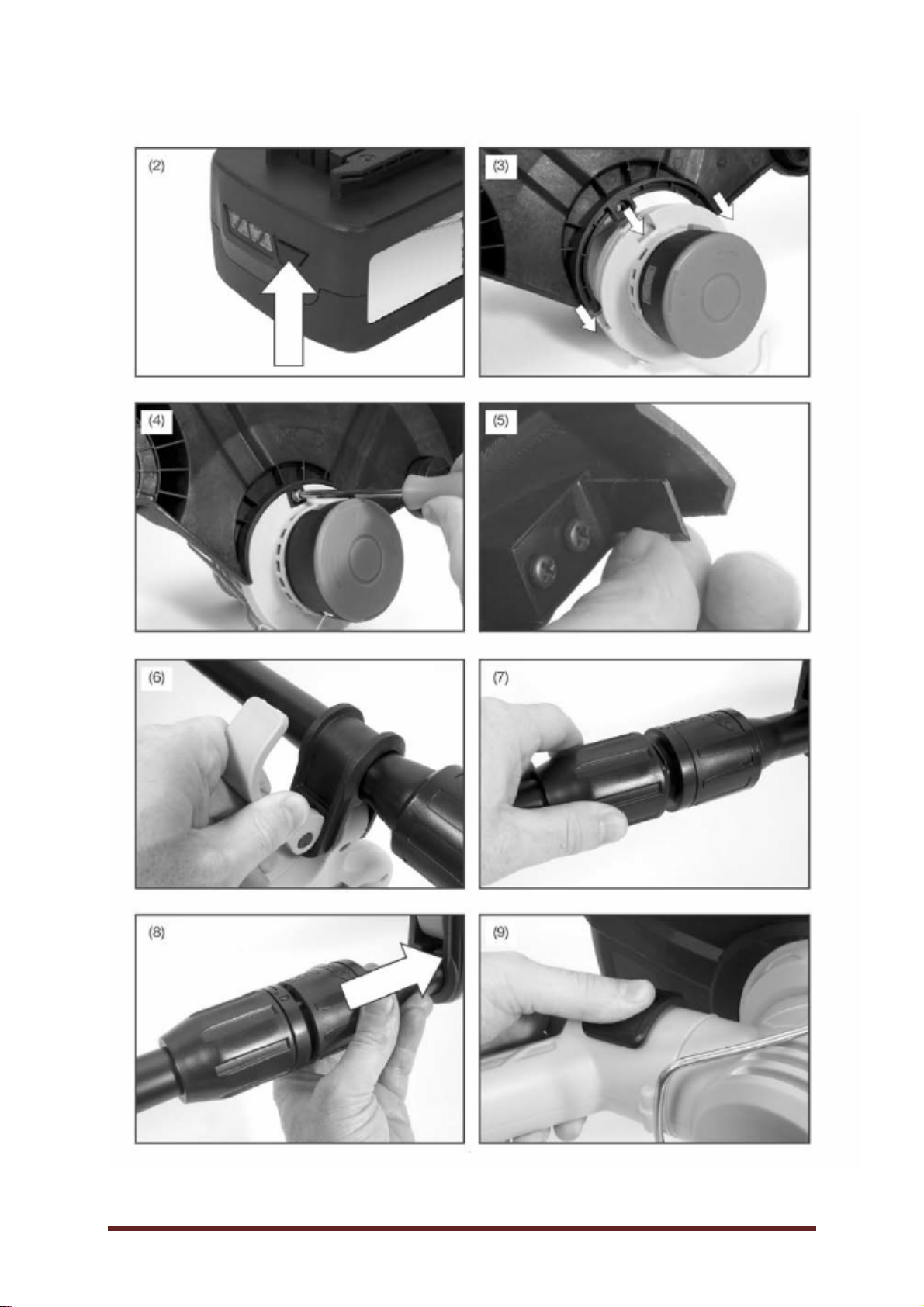 (2)

(3)

(4)

(5)

(6)

(7)

(8)

(9)