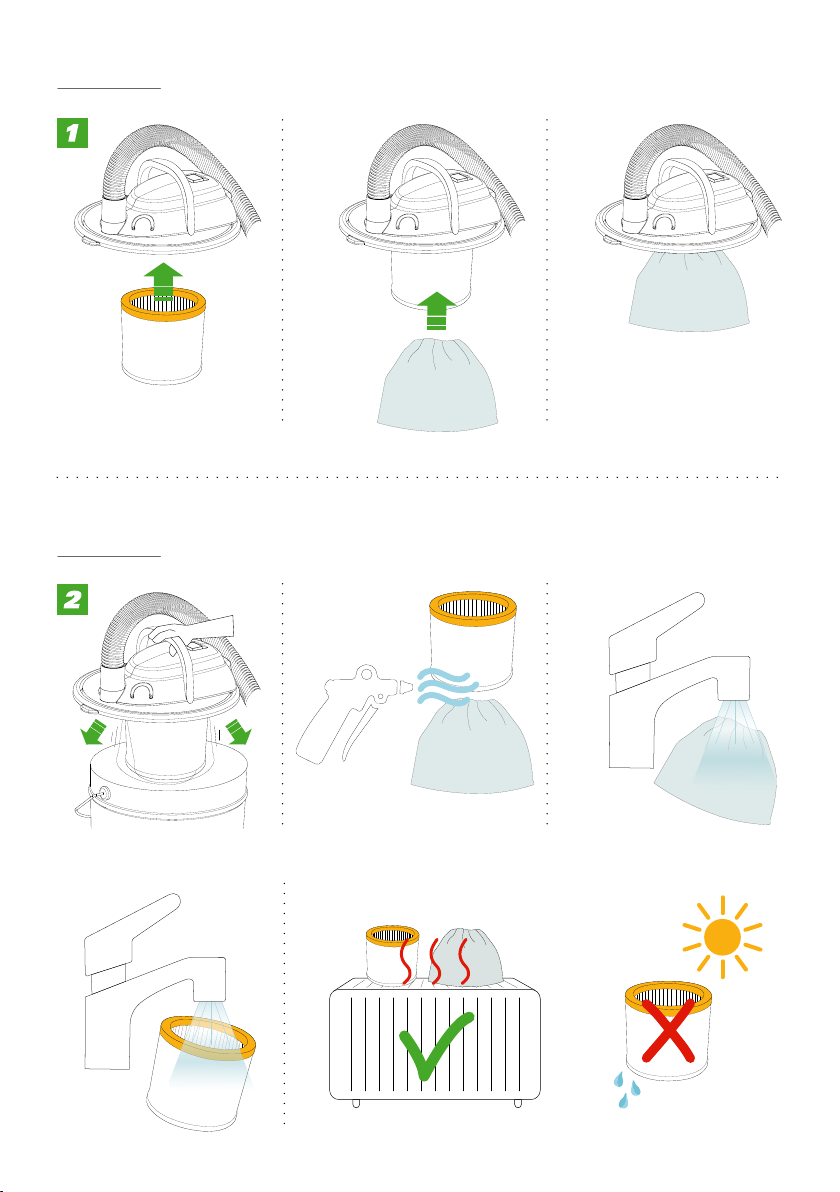 1

2