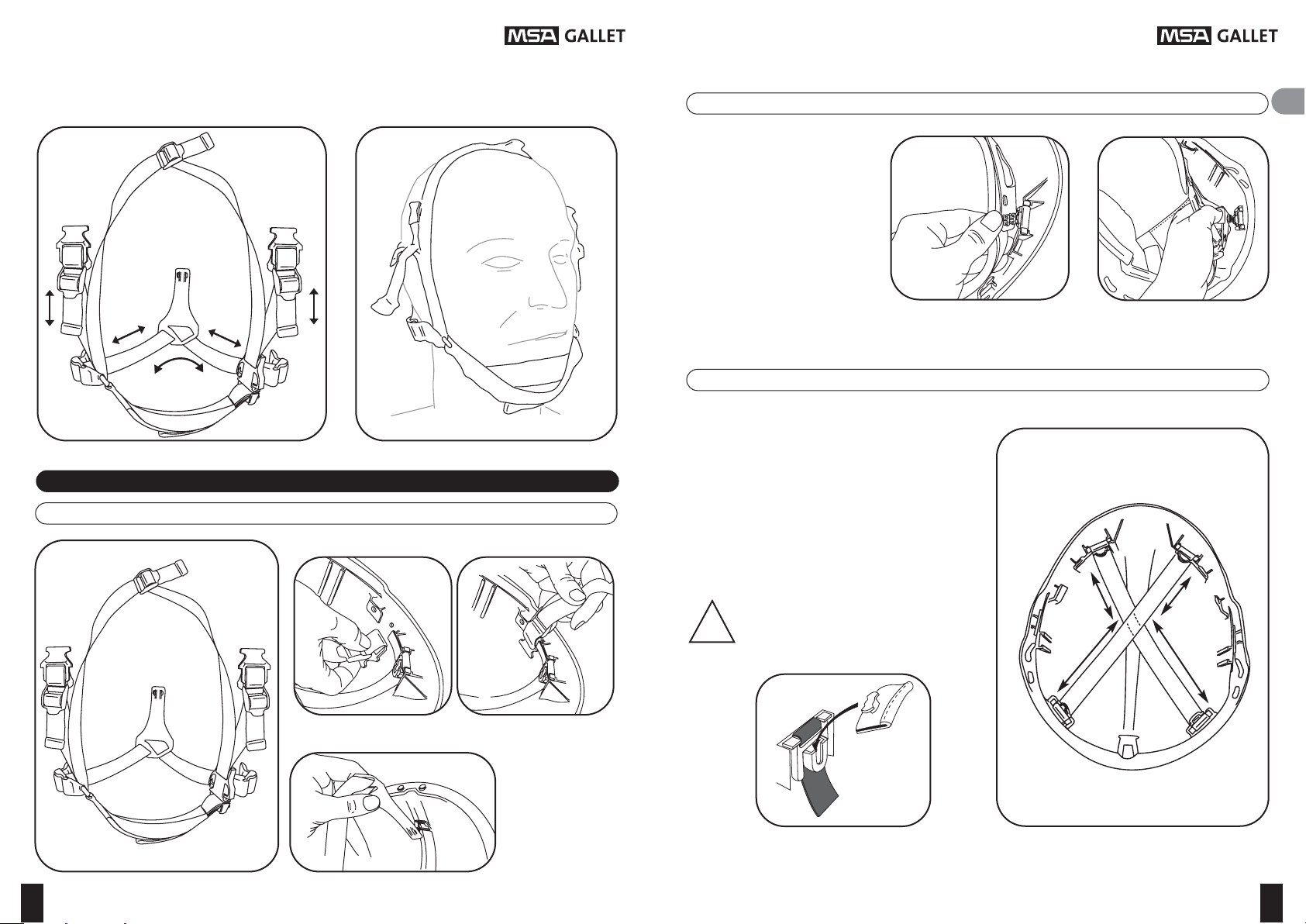 MSA GALLET

MSA GALLET