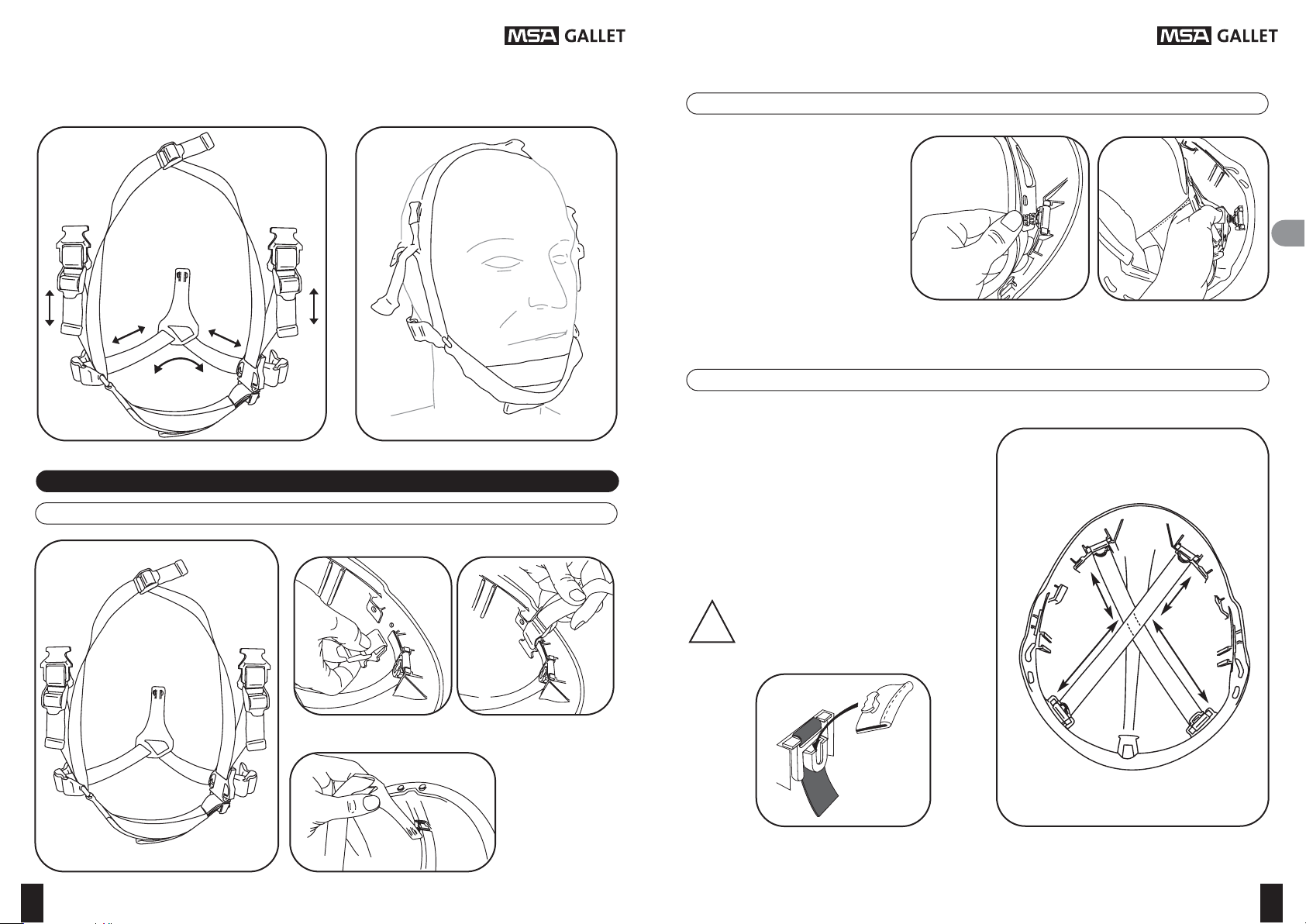 MSA GALLET

MSA GALLET