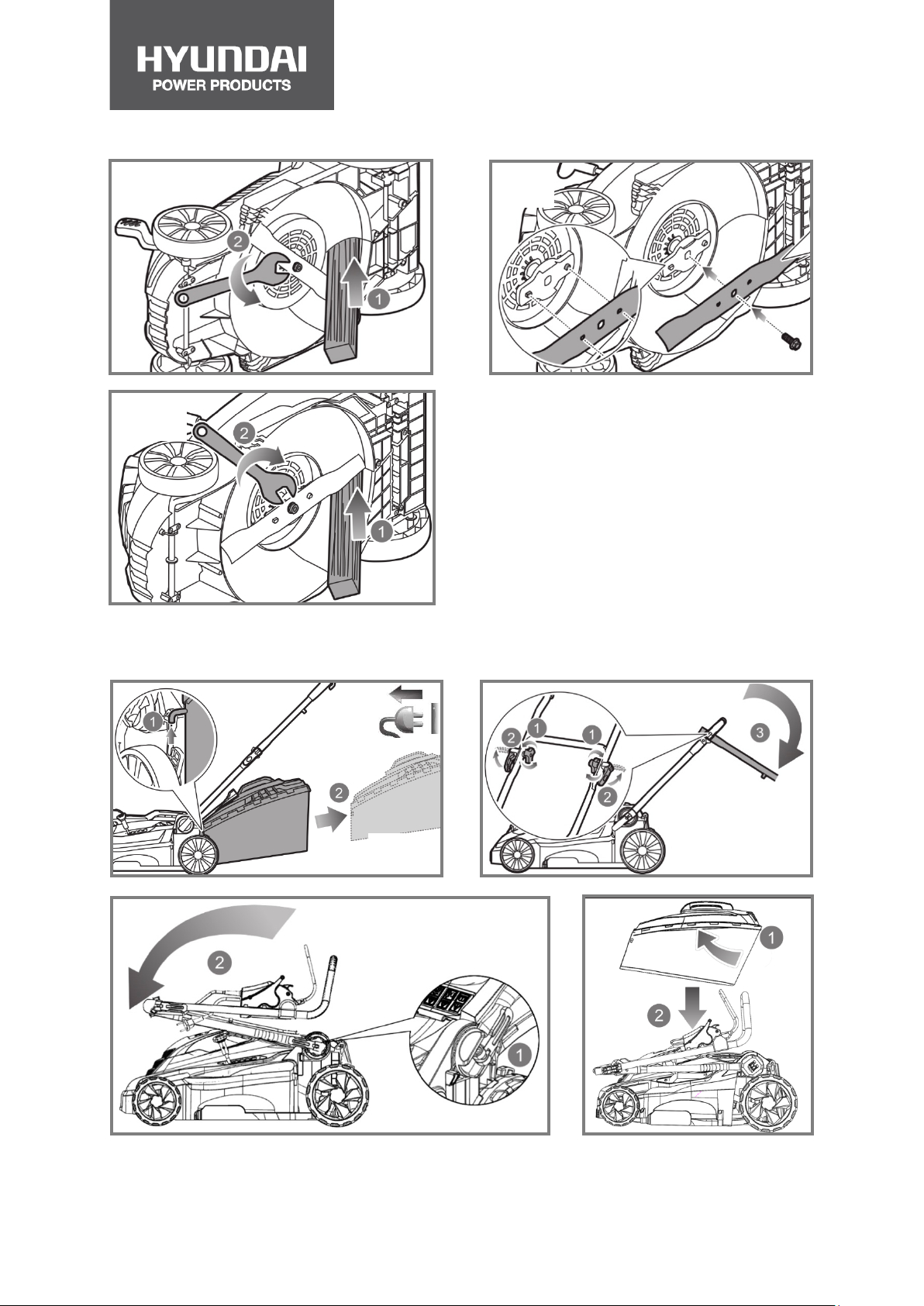 HYUNDAI
POWER PRODUCTS

2
1

2
1

1
2

2
1
1
2
3

2
1

1
2