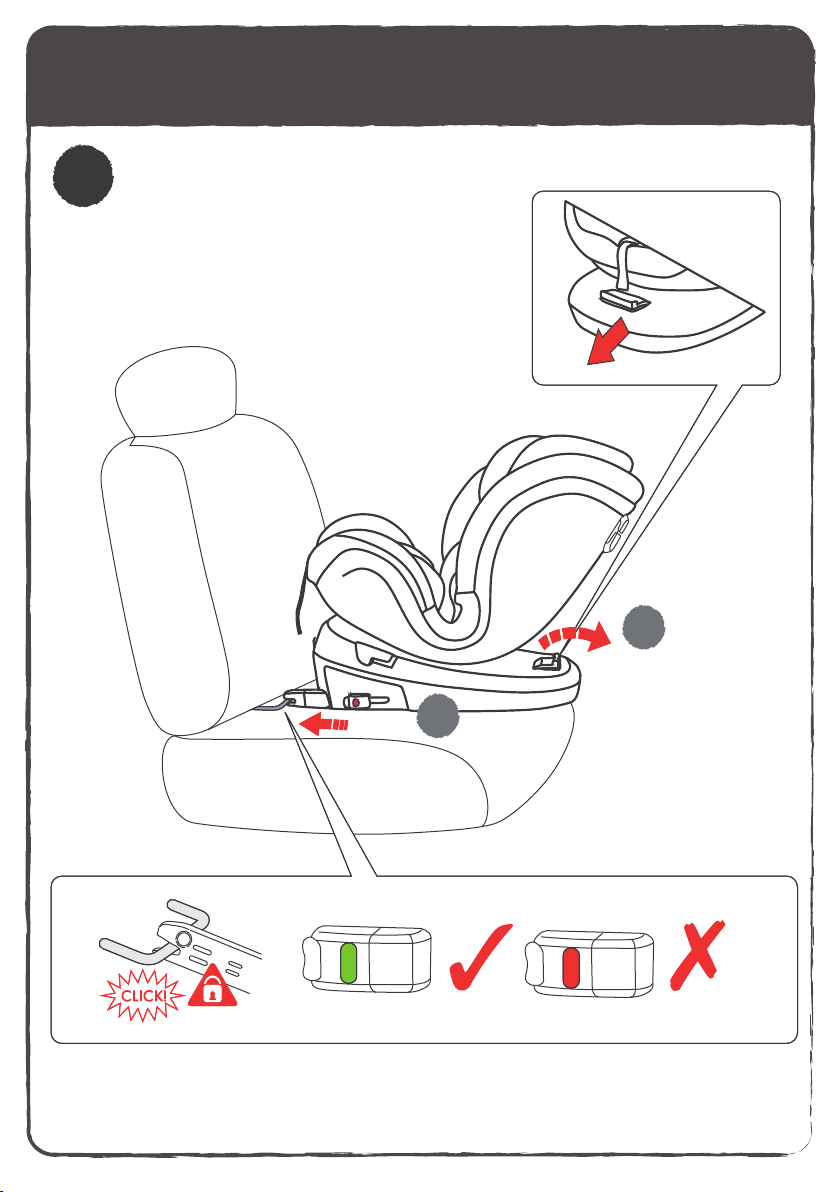 CLICK!