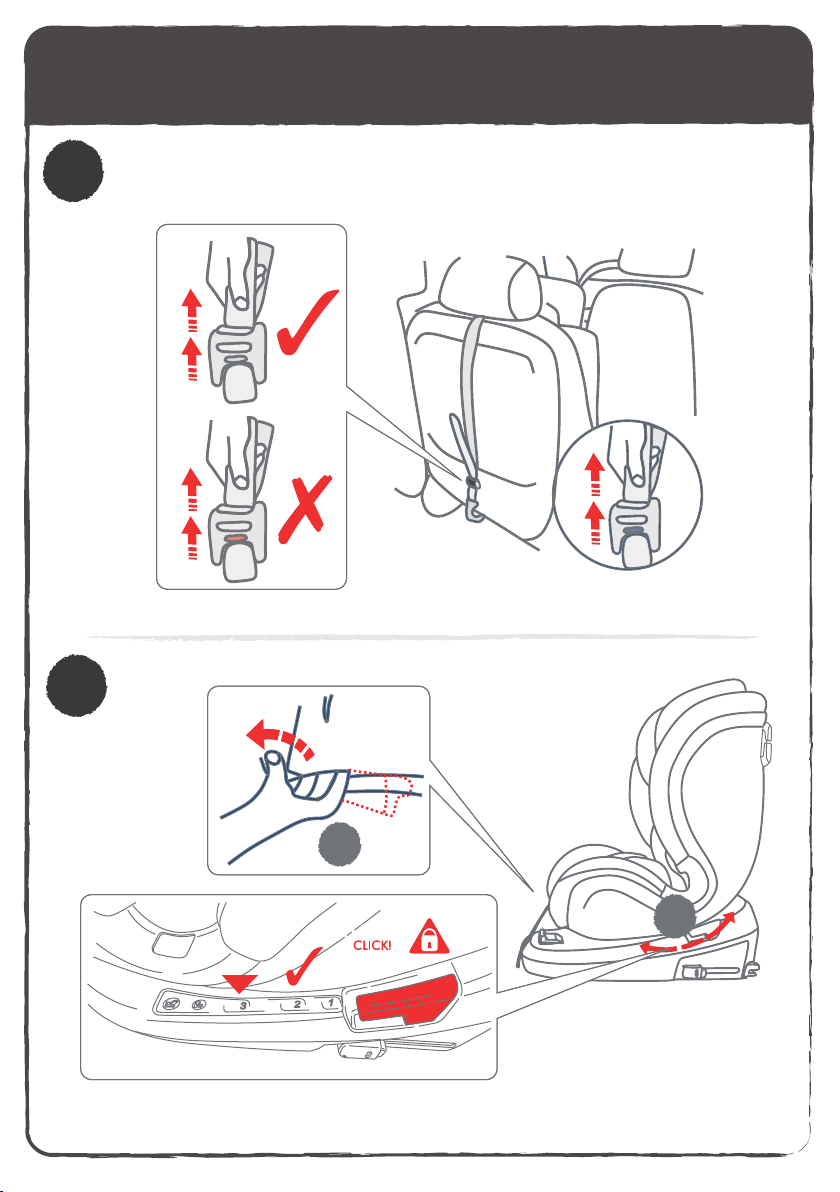 CLICK!

3

2

1