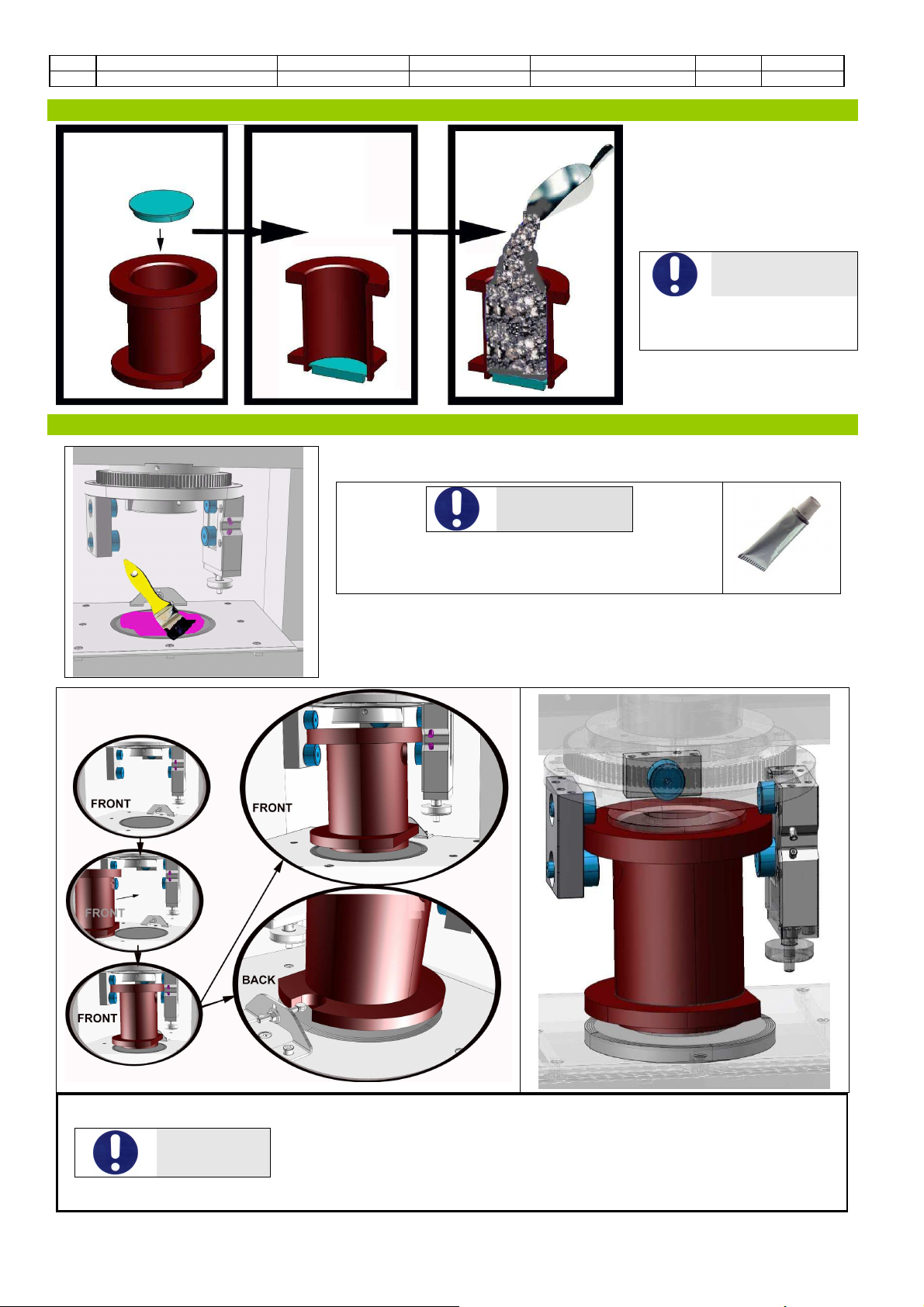 FRONT

FRONT

FRONT

FRONT

BACK