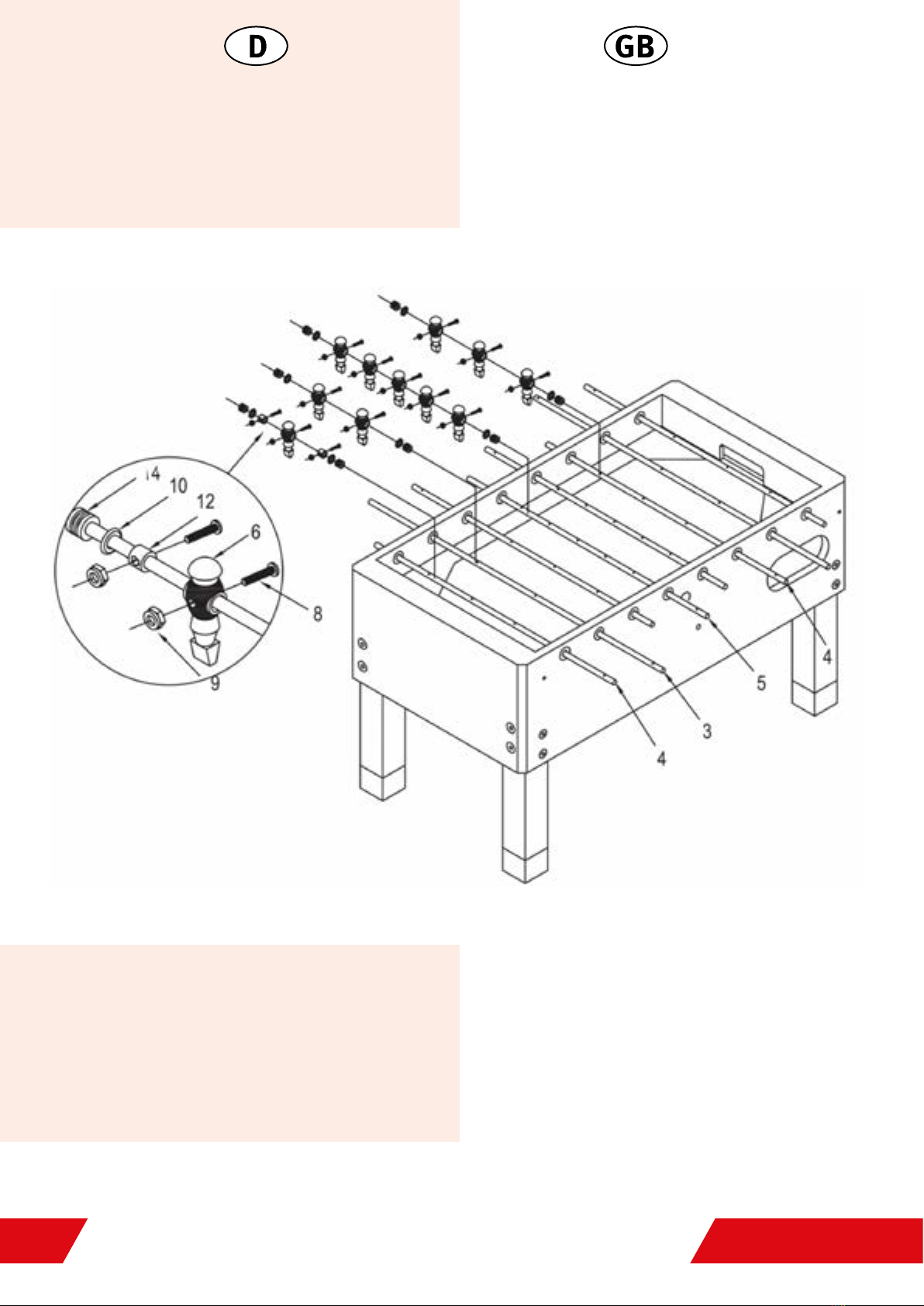 D

GB

14
10
12
6
8
9
4
5
3
4