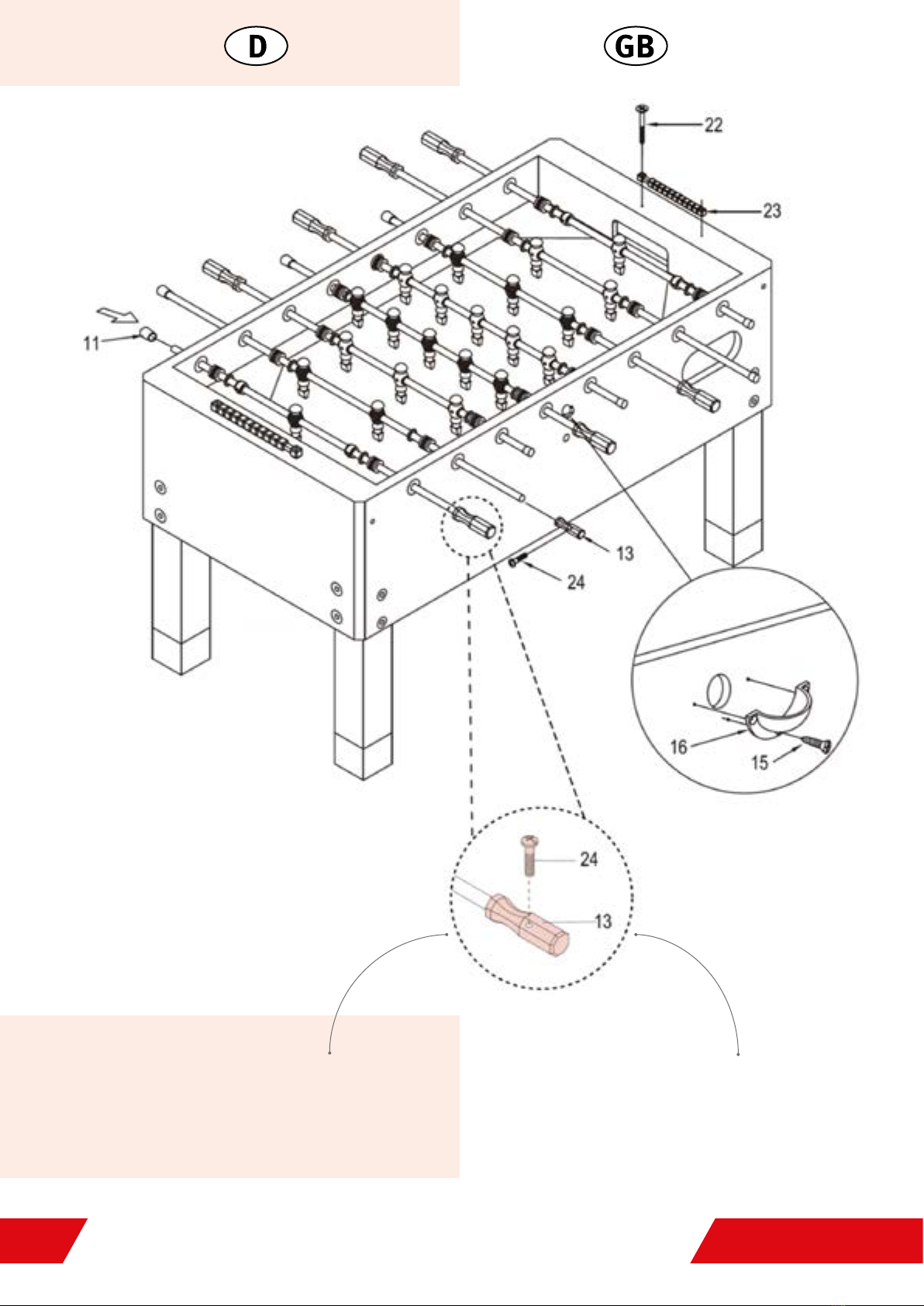 D

GB

22

23

11

13

24

16

15

24

13