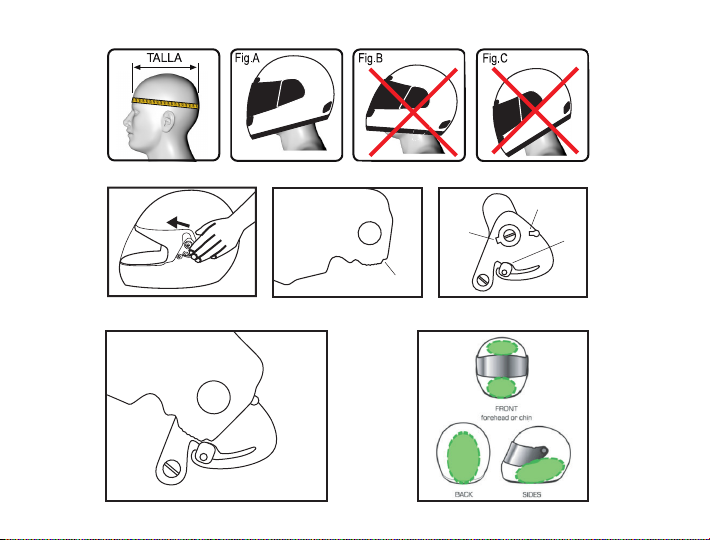 TALLA

Fig.A

Fig.B

Fig.C

FRONT
forehead or chin

BACK

SIDES