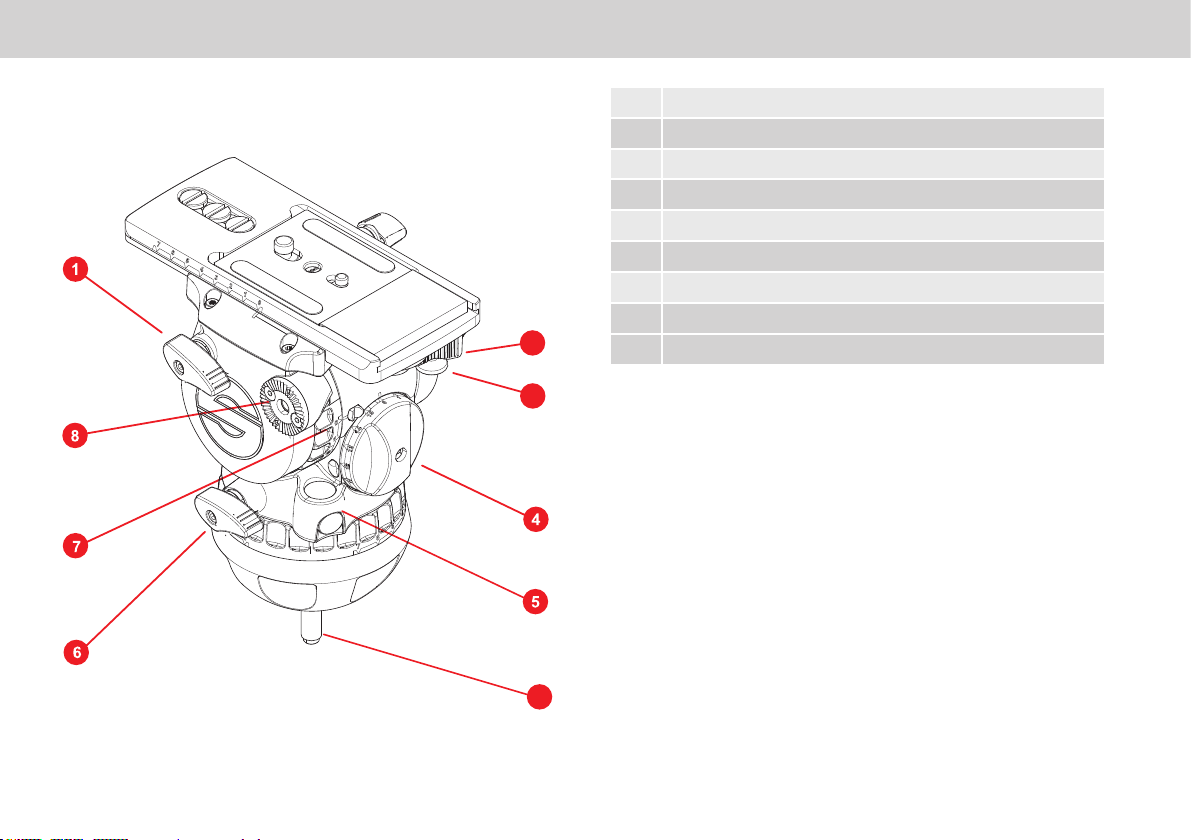 1

8

7

6

4

5