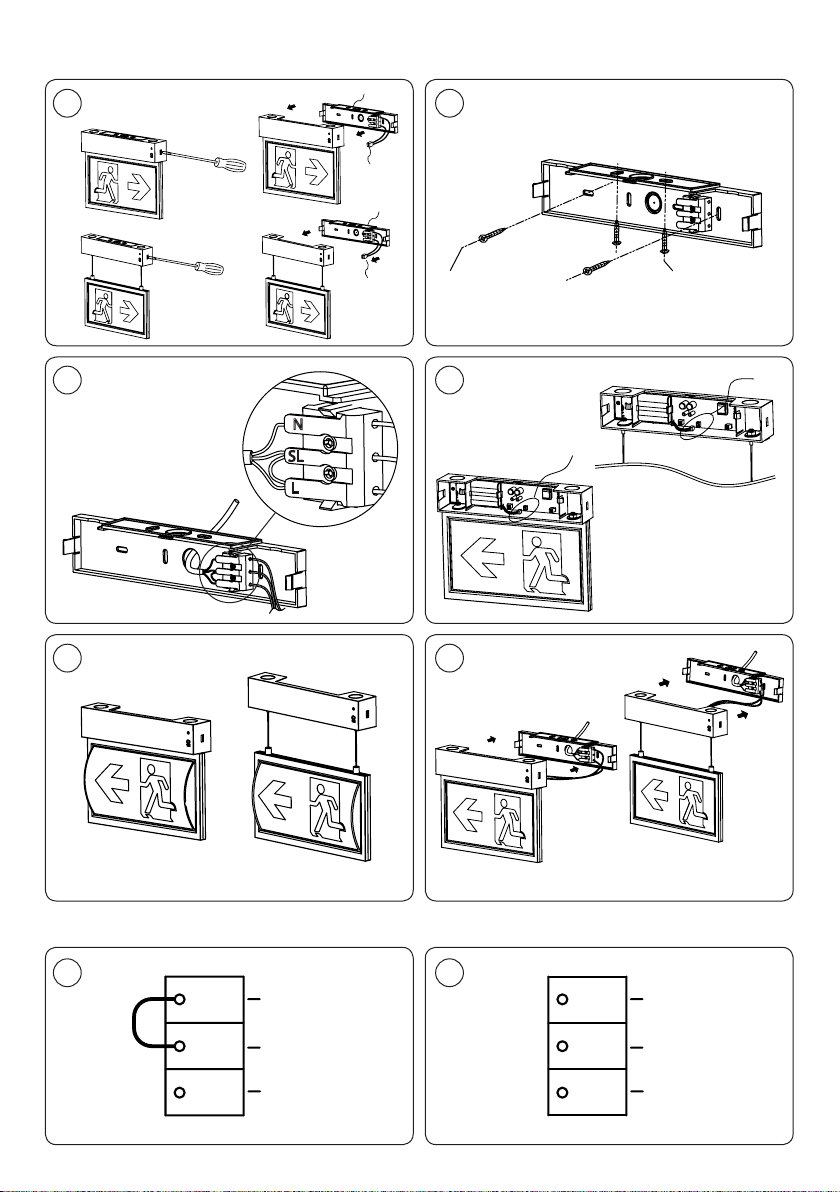 N
SL
L