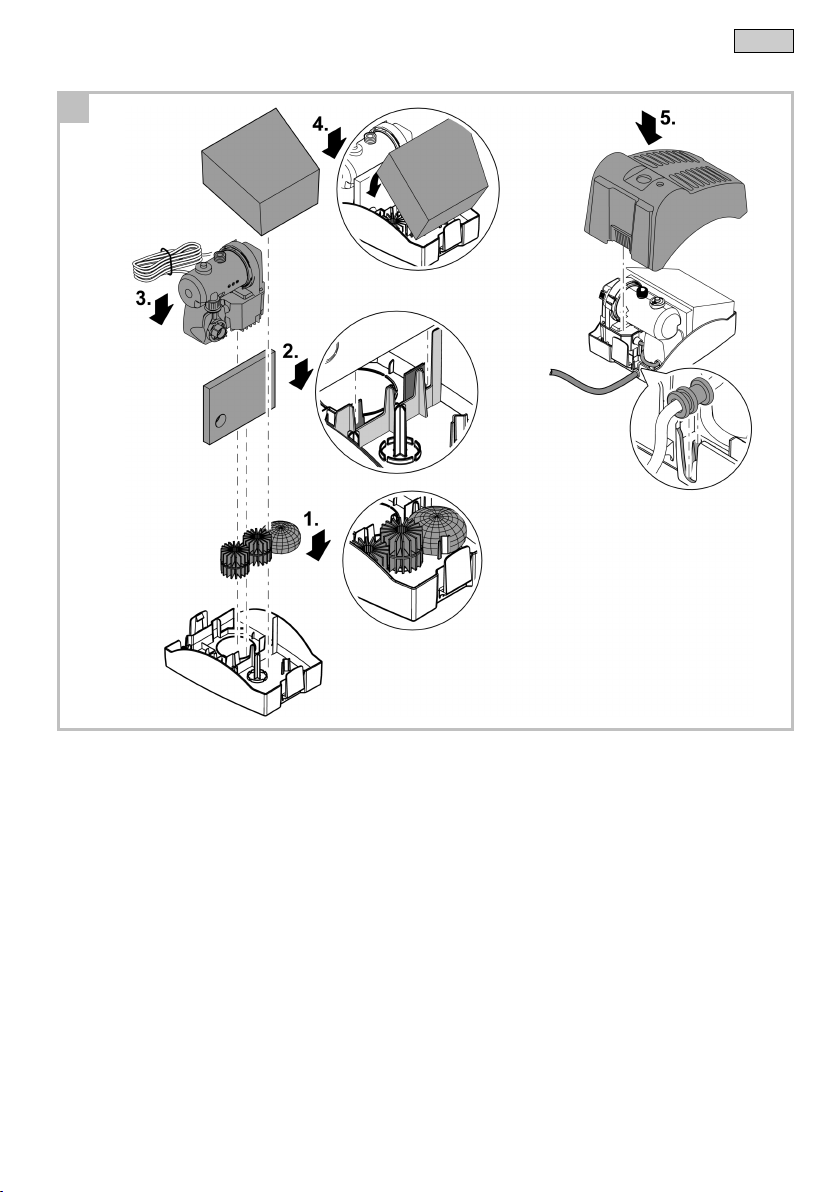 4.

5.

3.

2.

1.