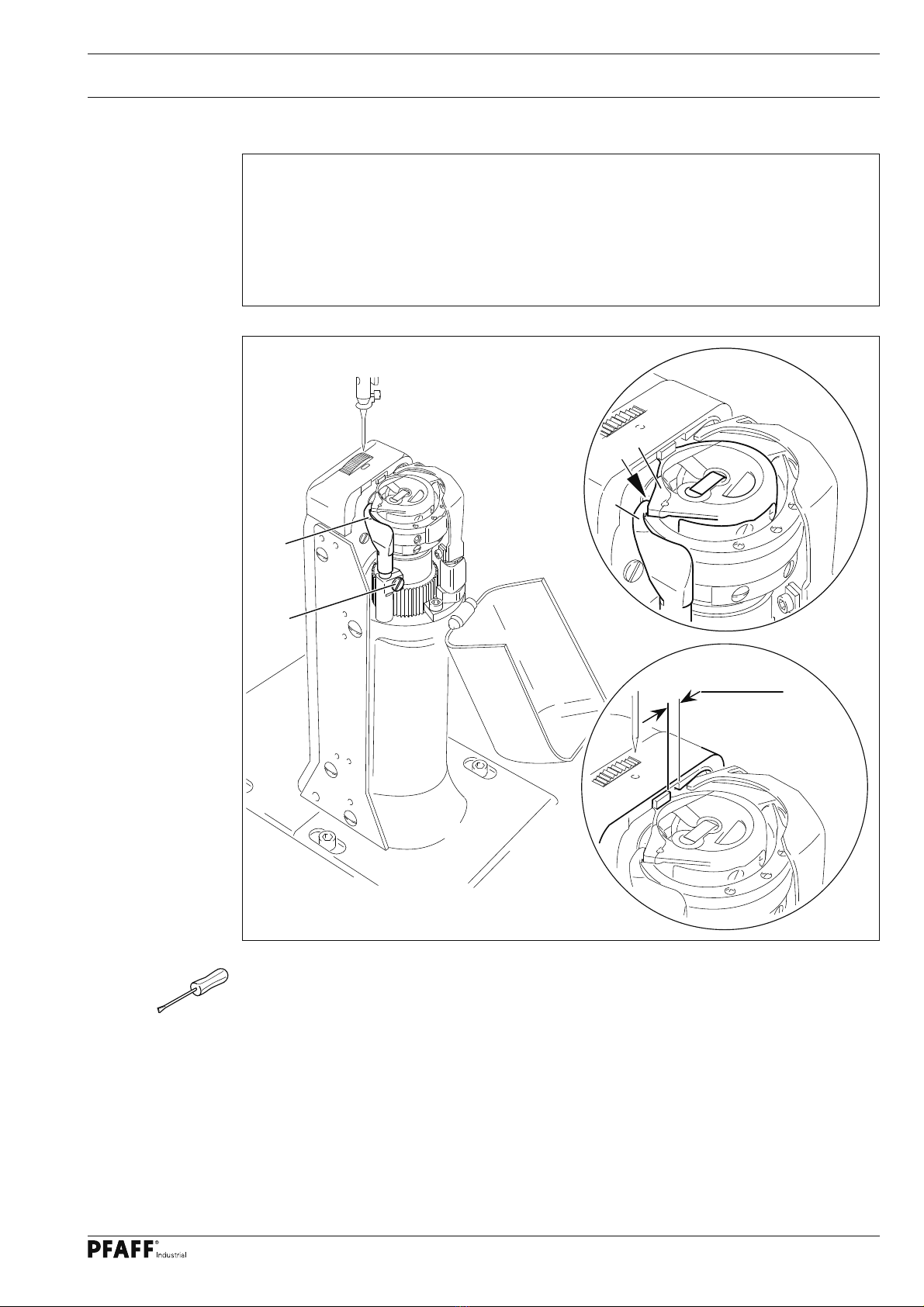 PFAFF® Industrial