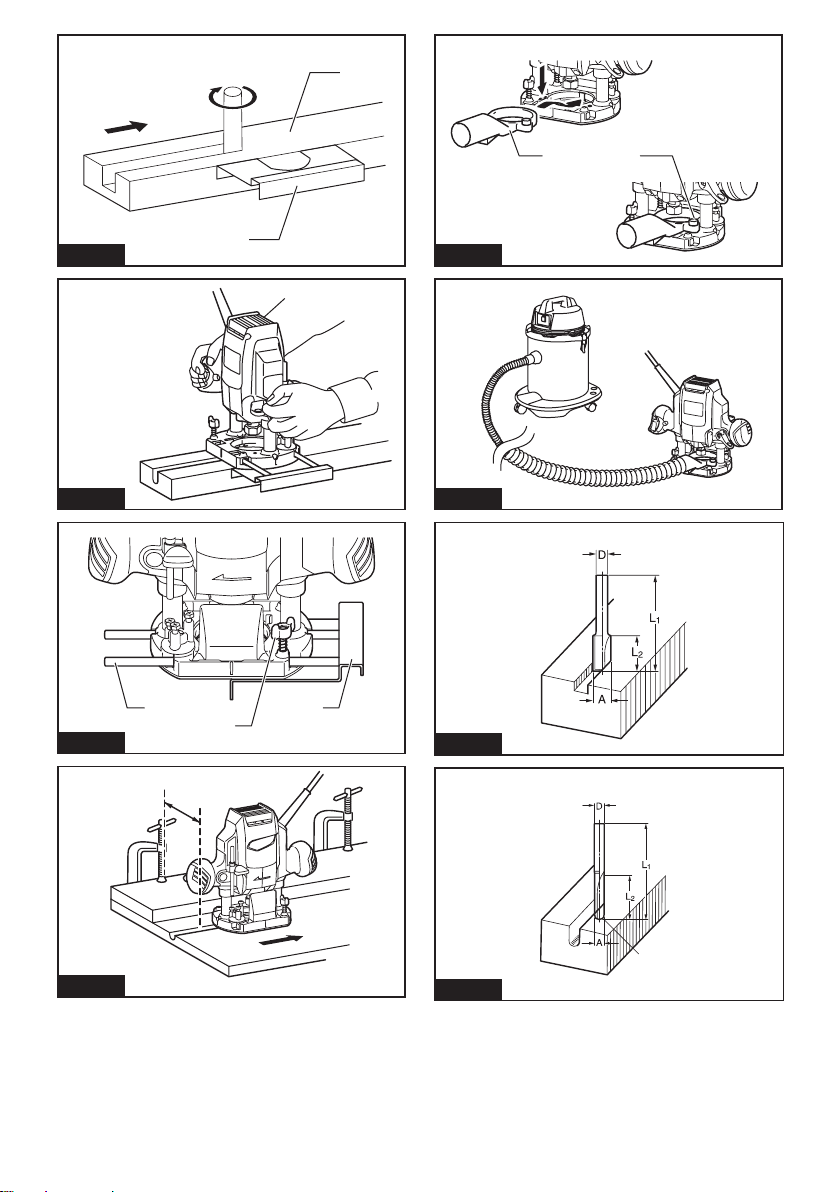 D
$L_1$
$L_2$
A

D
$L_1$
$L_2$
A