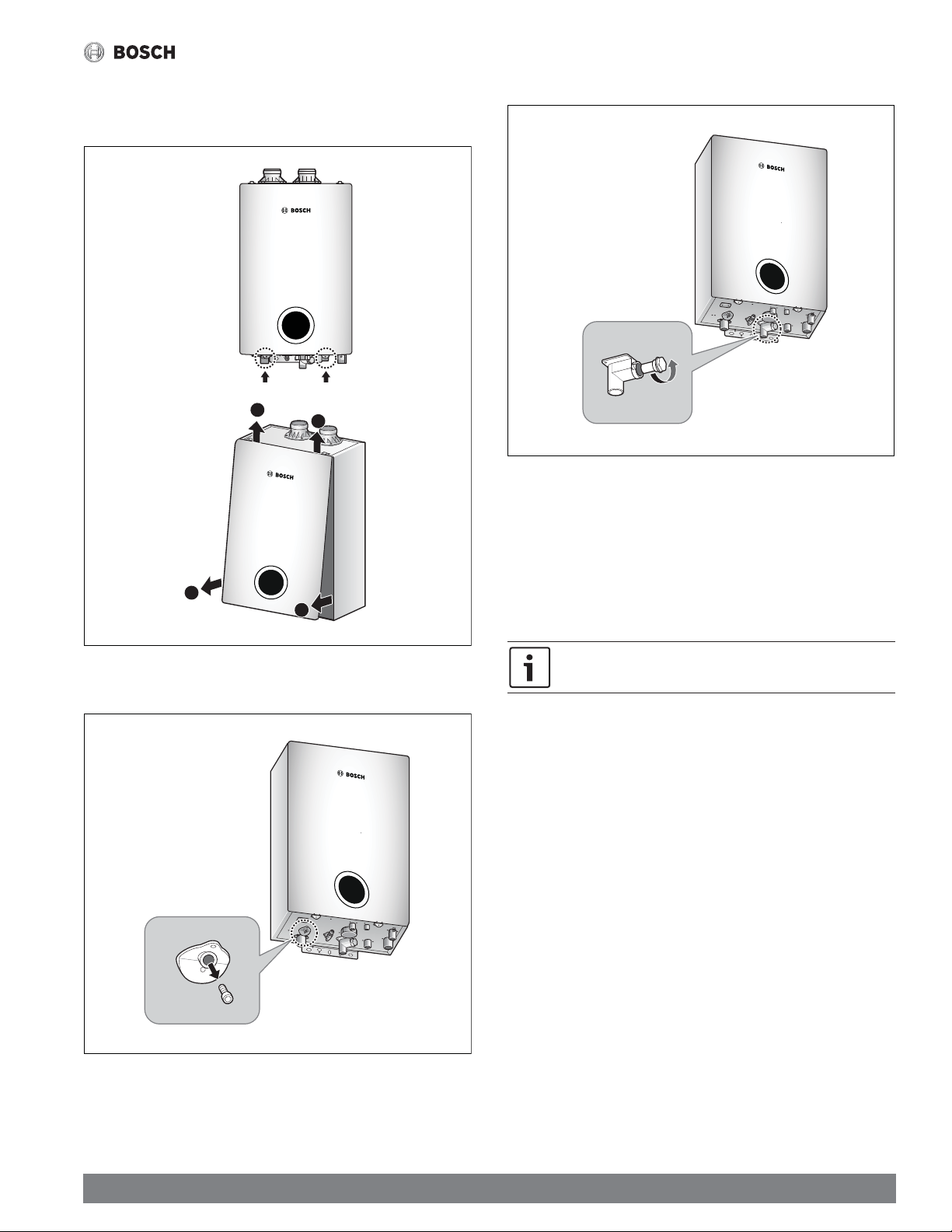 BOSCH

BOSCH

BOSCH

BOSCH

BOSCH