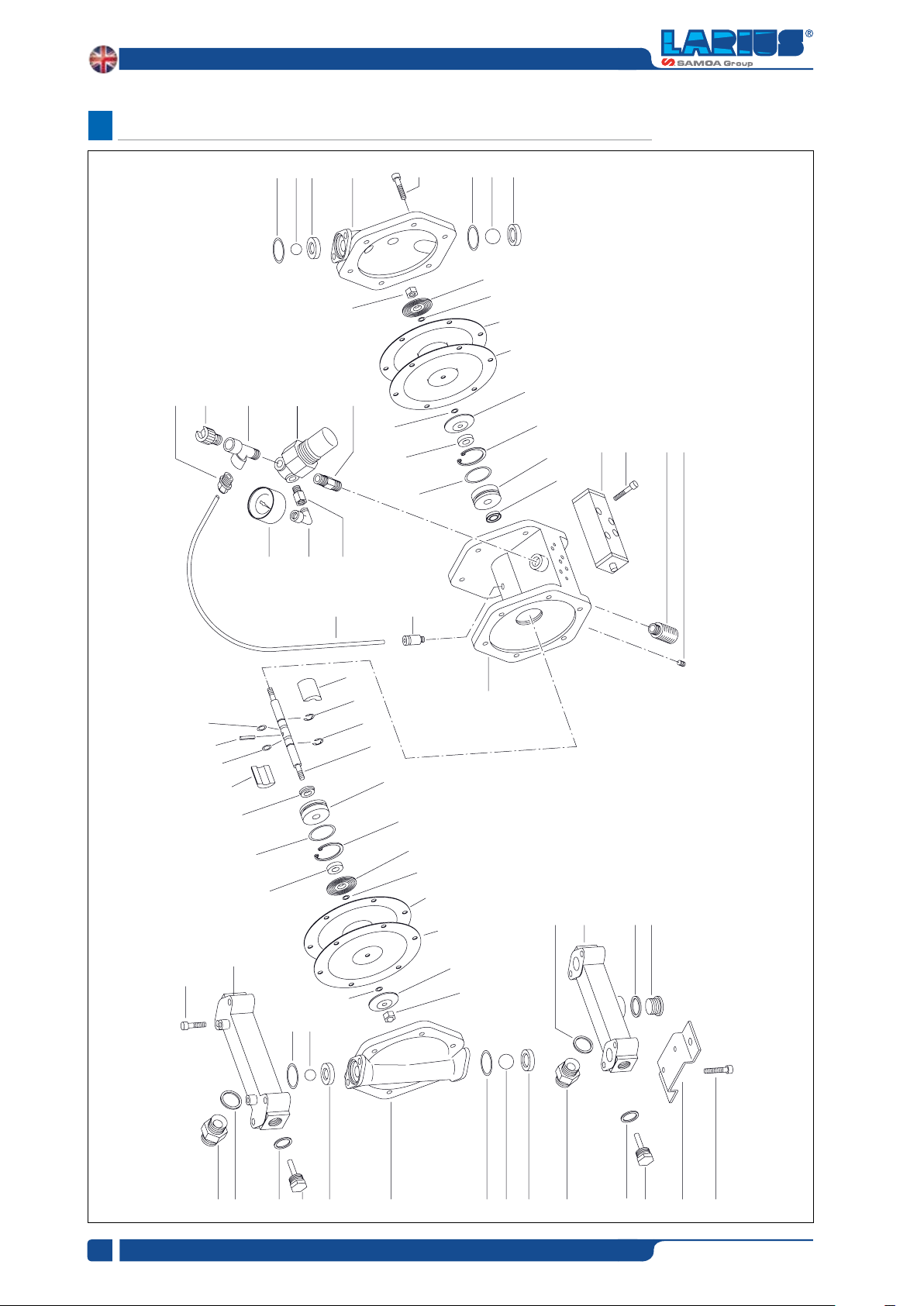 LARIUS®
SAMOA Group