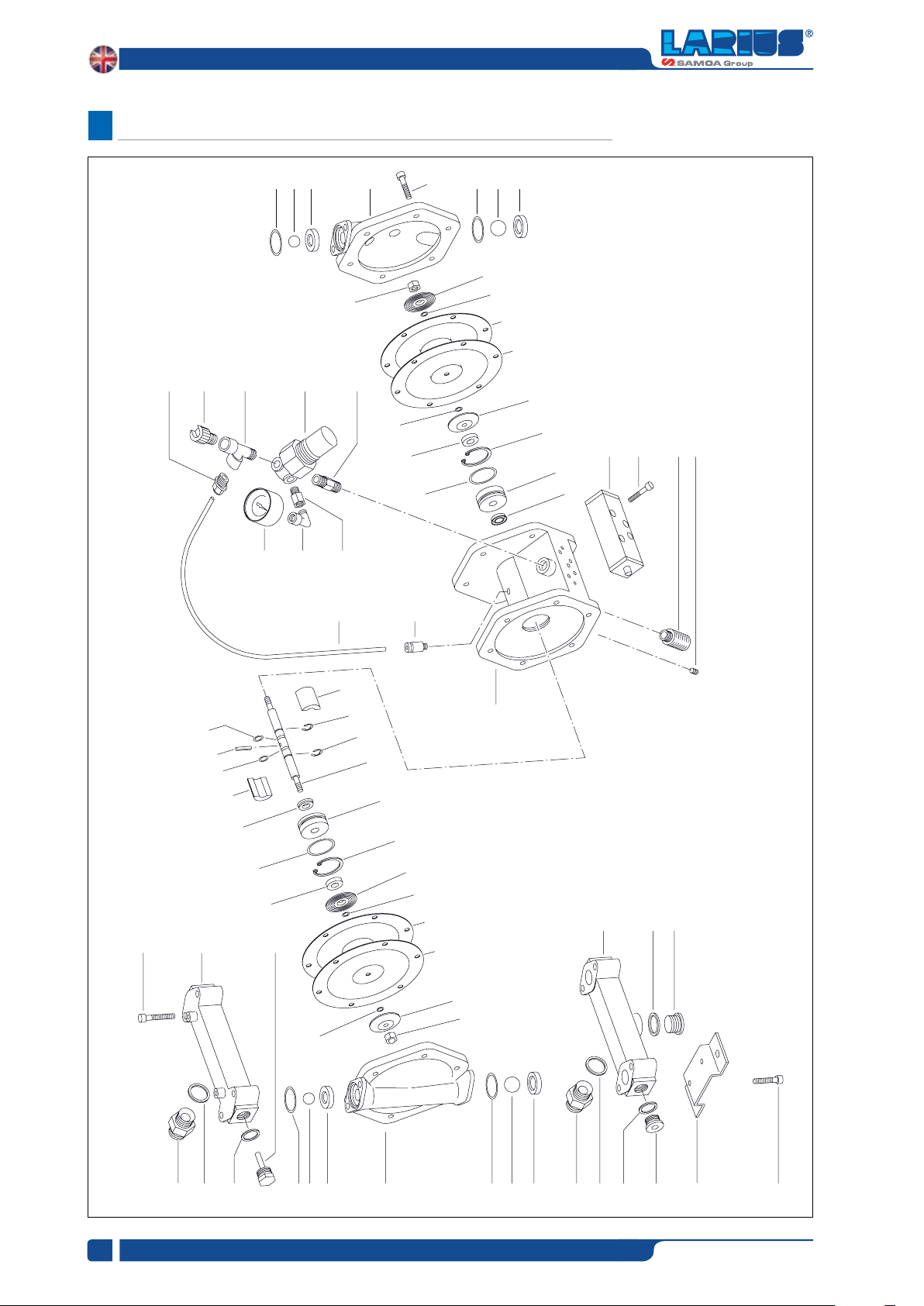 LARIUS®
SAMOA Group