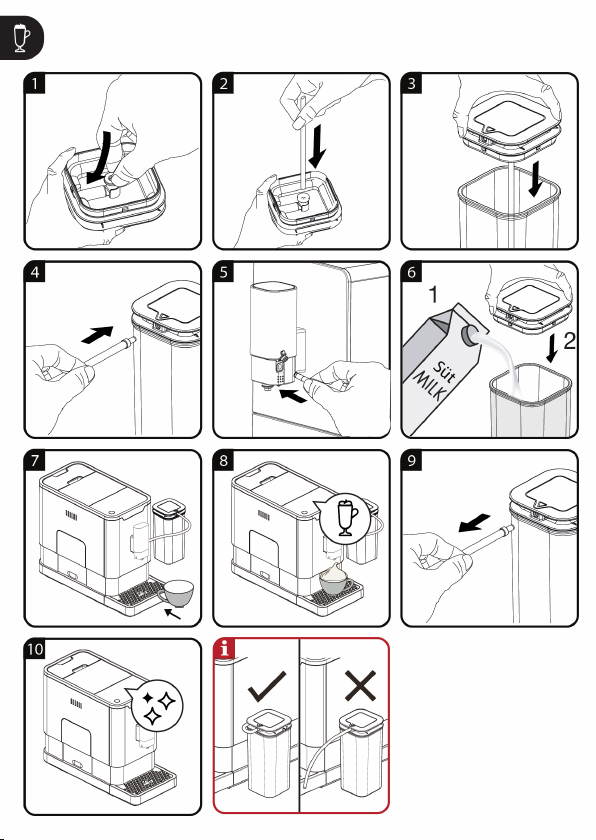 1

2

3

4

5

6

1

Süt
MILK

2

7

8

9

10

i