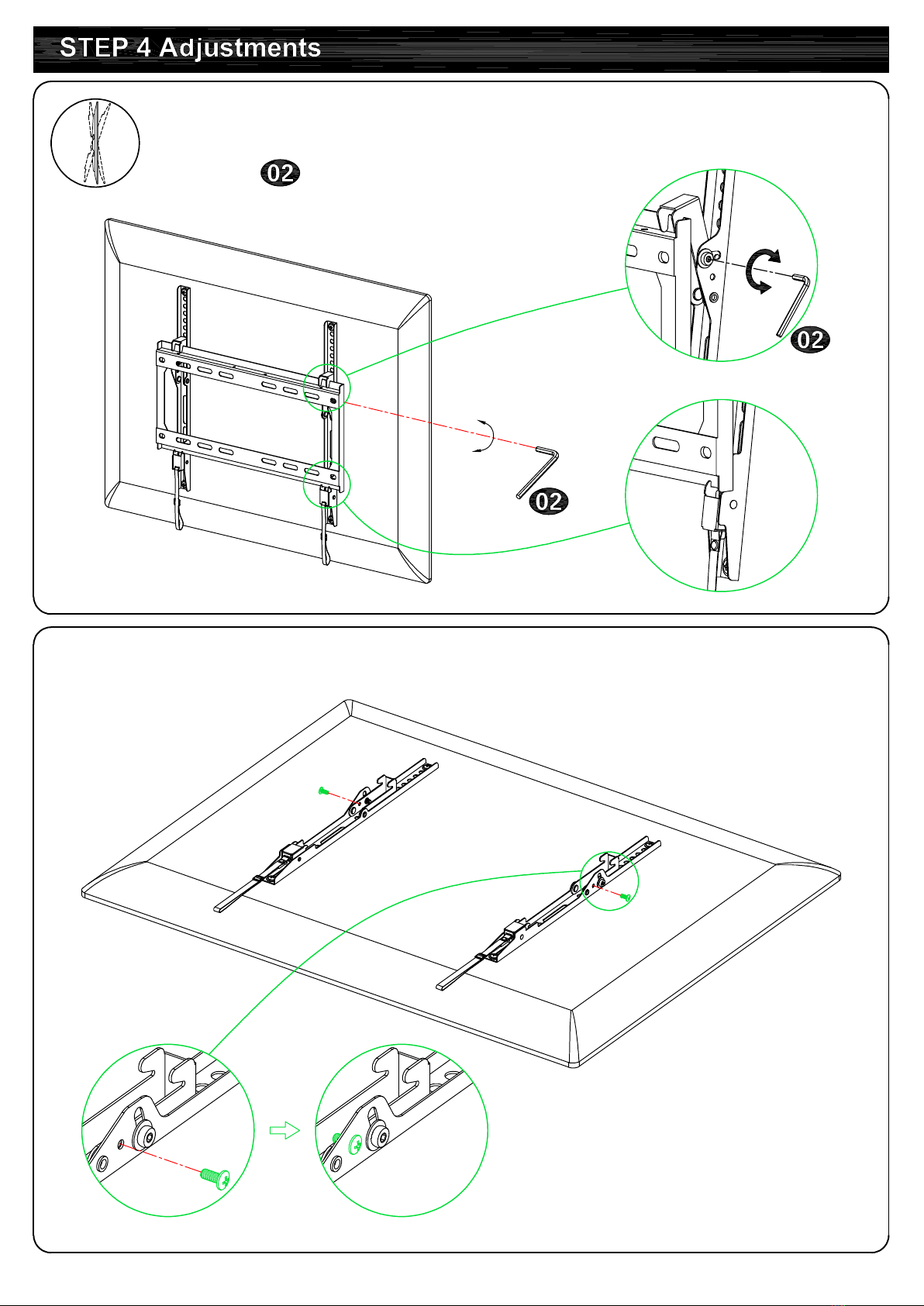 STEP 4 Adjustments

02

02

02