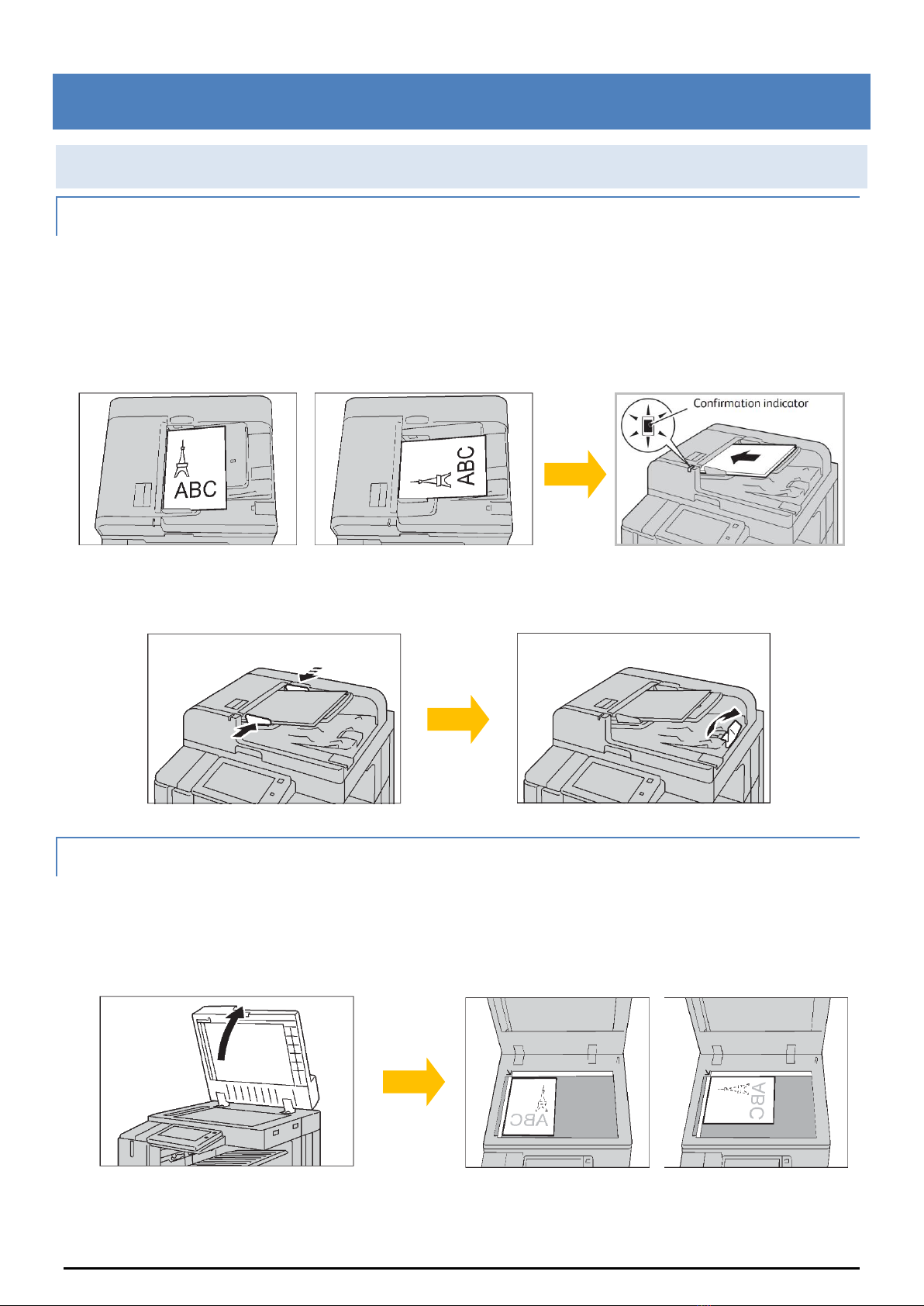 ABC

ABC

Confirmation indicator

ABC

ABC