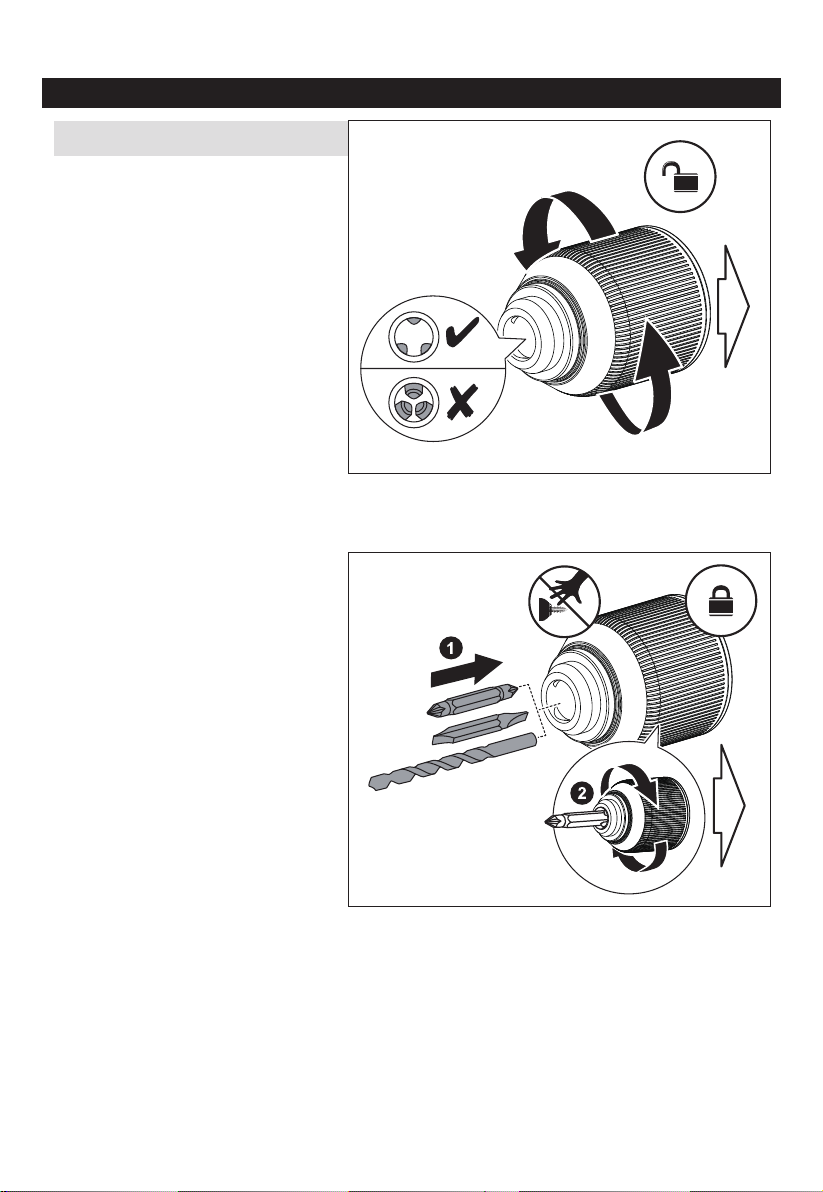 1

2