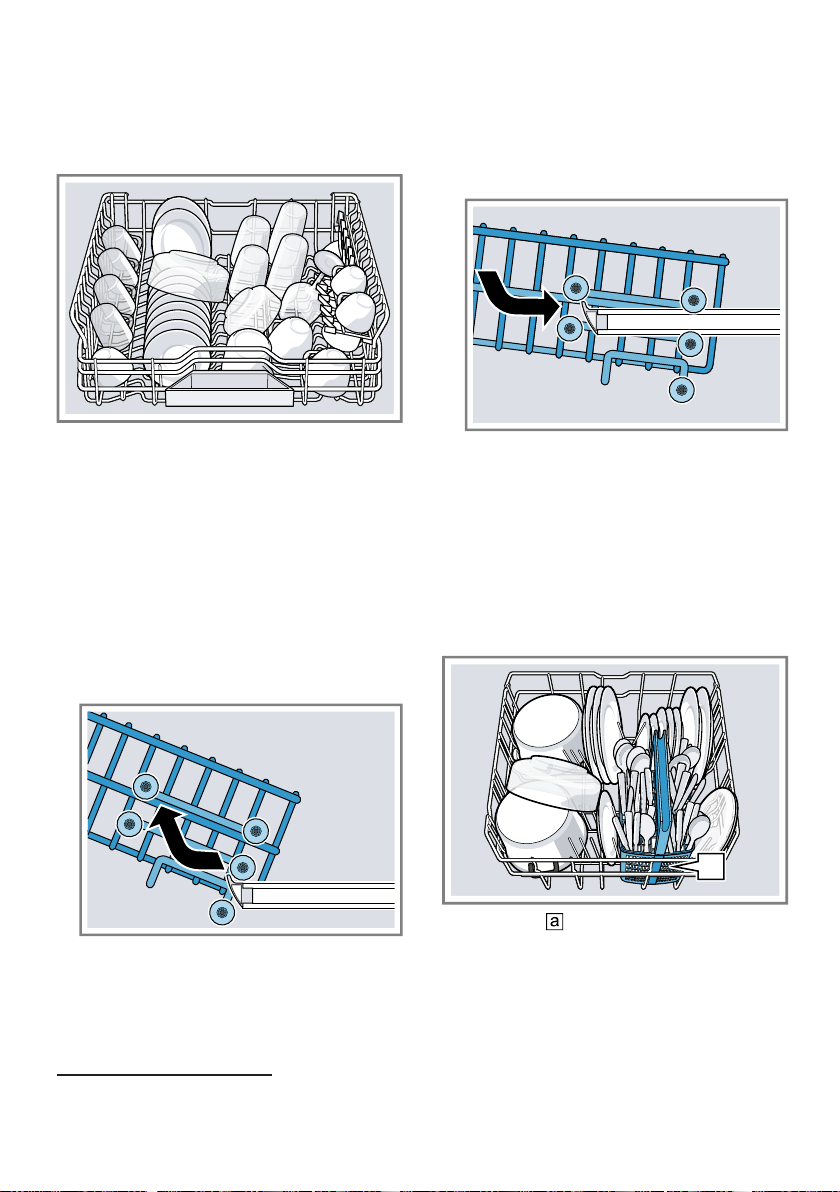 a