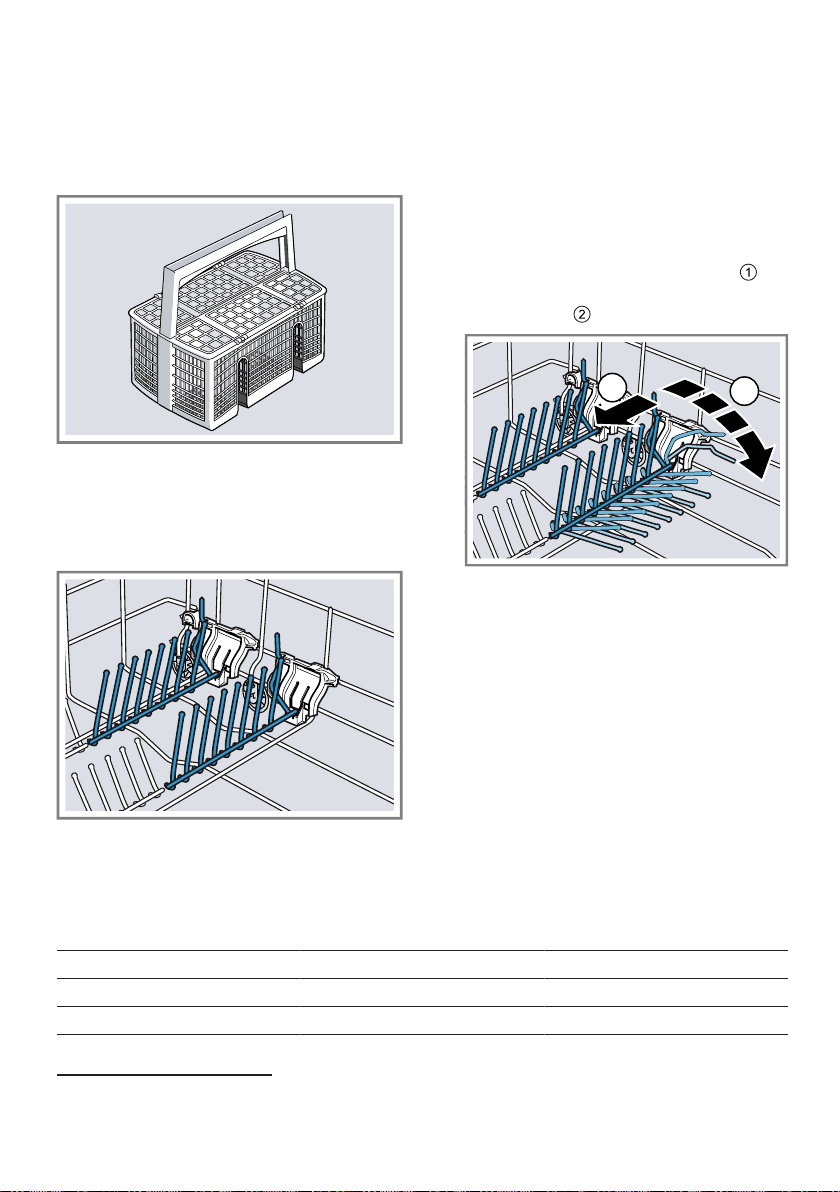 ①
②