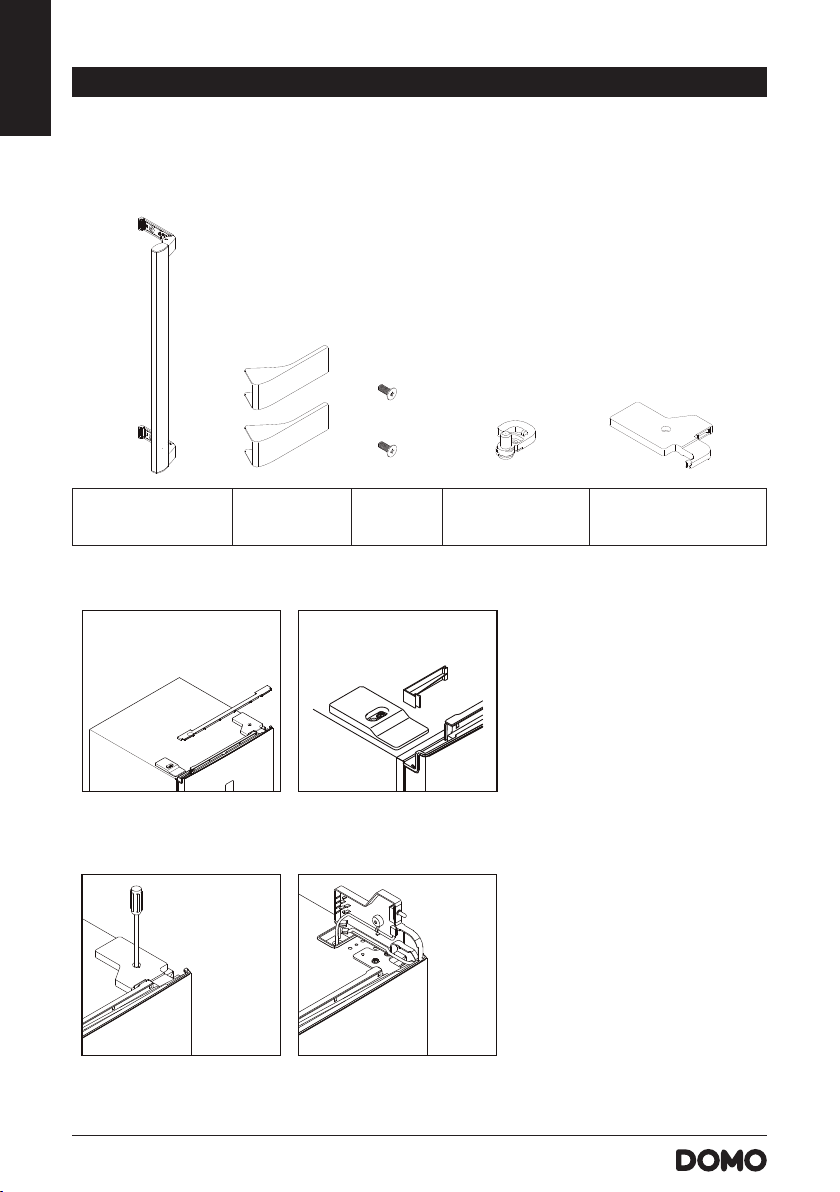 DOMO