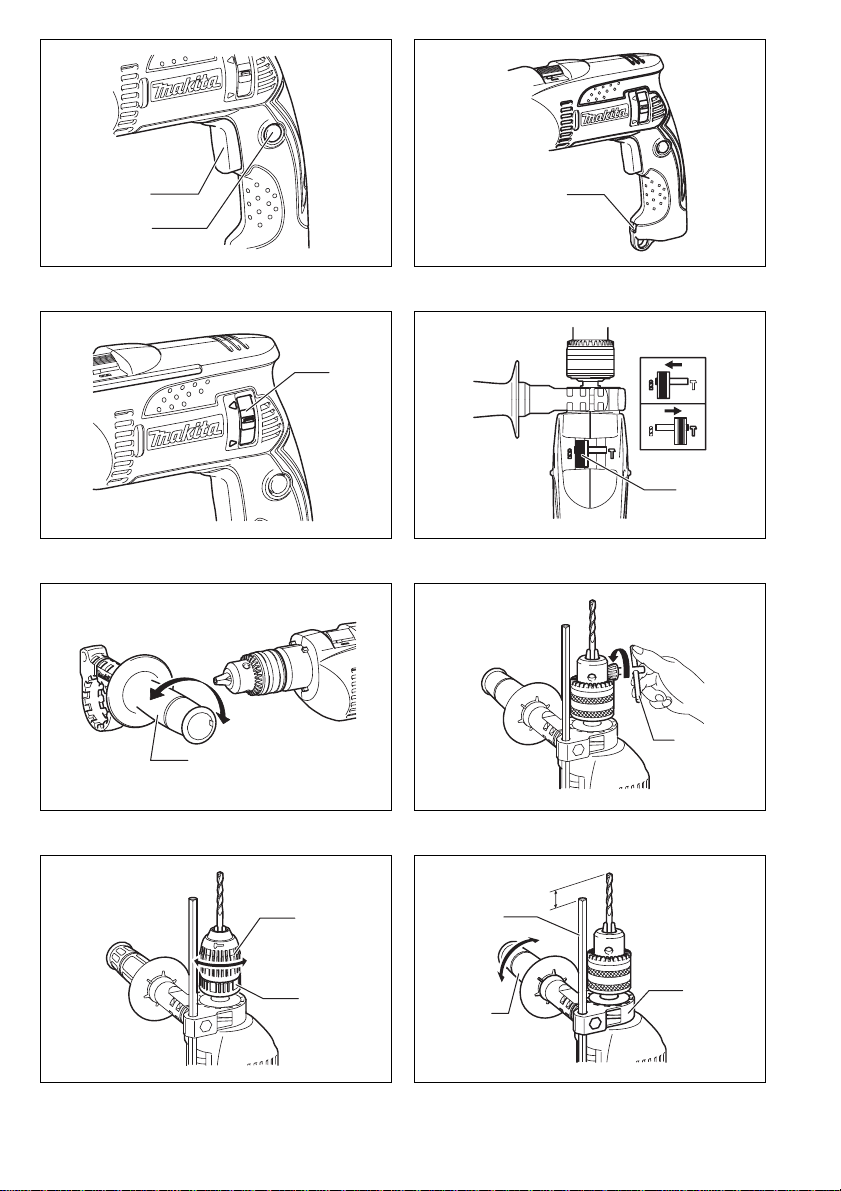 makita

makita

makita