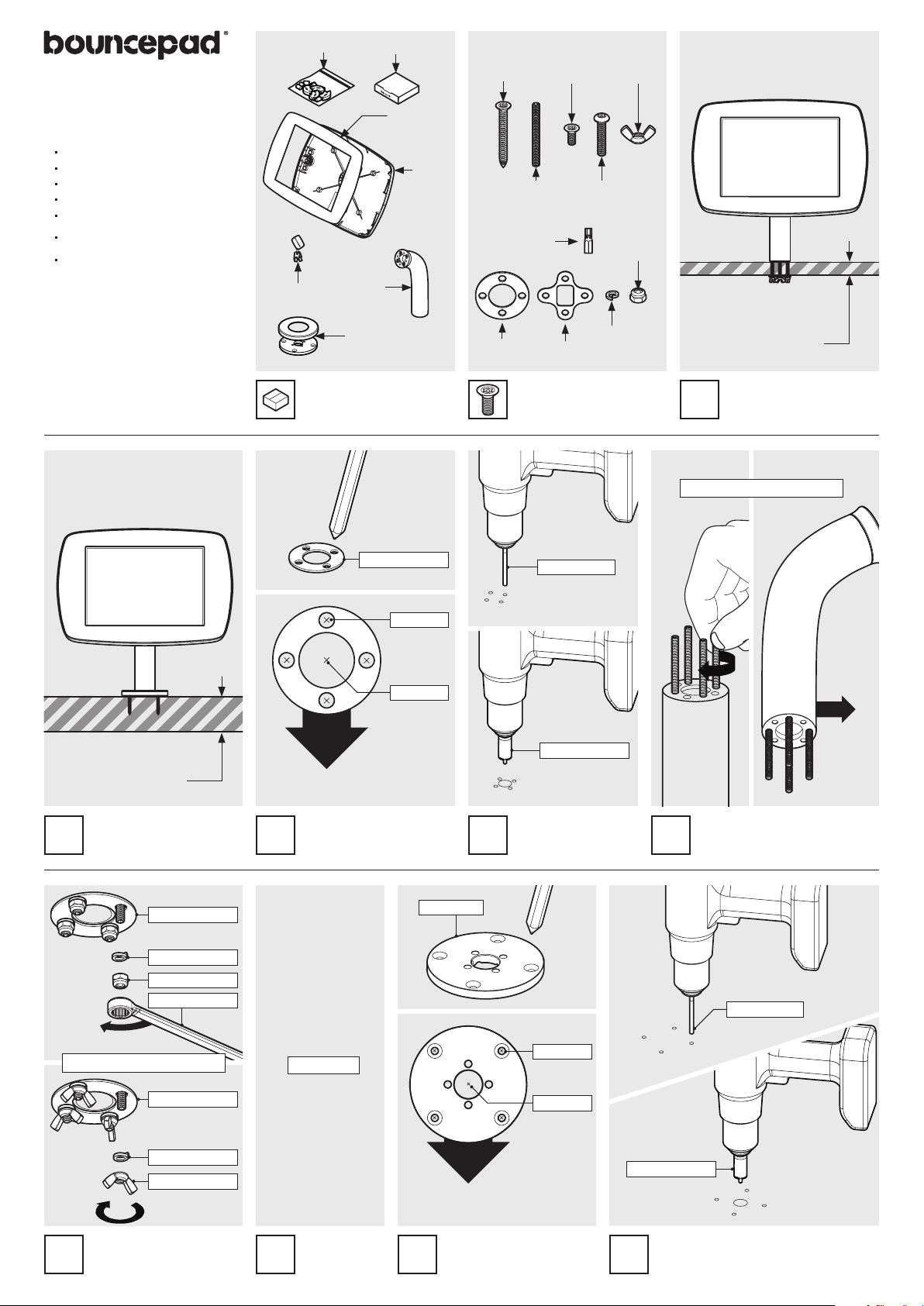 bouncepad®