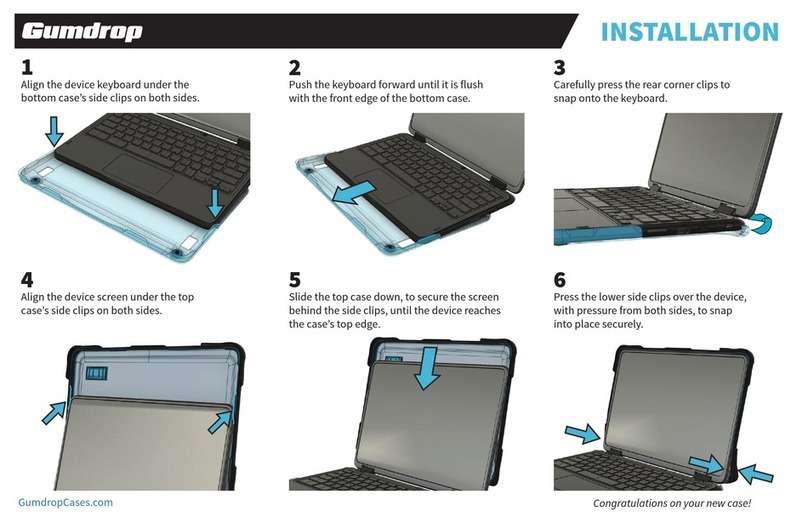 Gumdrop

INSTALLATION

1
Align the device keyboard under the bottom case's side clips on both sides.

2
Push the keyboard forward until it is flush with the front edge of the bottom case.

3
Carefully press the rear corner clips to snap onto the keyboard.

4
Align the device screen under the top case's side clips on both sides.

5
Slide the top case down, to secure the screen behind the side clips, until the device reaches the case's top edge.

6
Press the lower side clips over the device, with pressure from both sides, to snap into place securely.

GumdropCases.com

Congratulations on your new case!