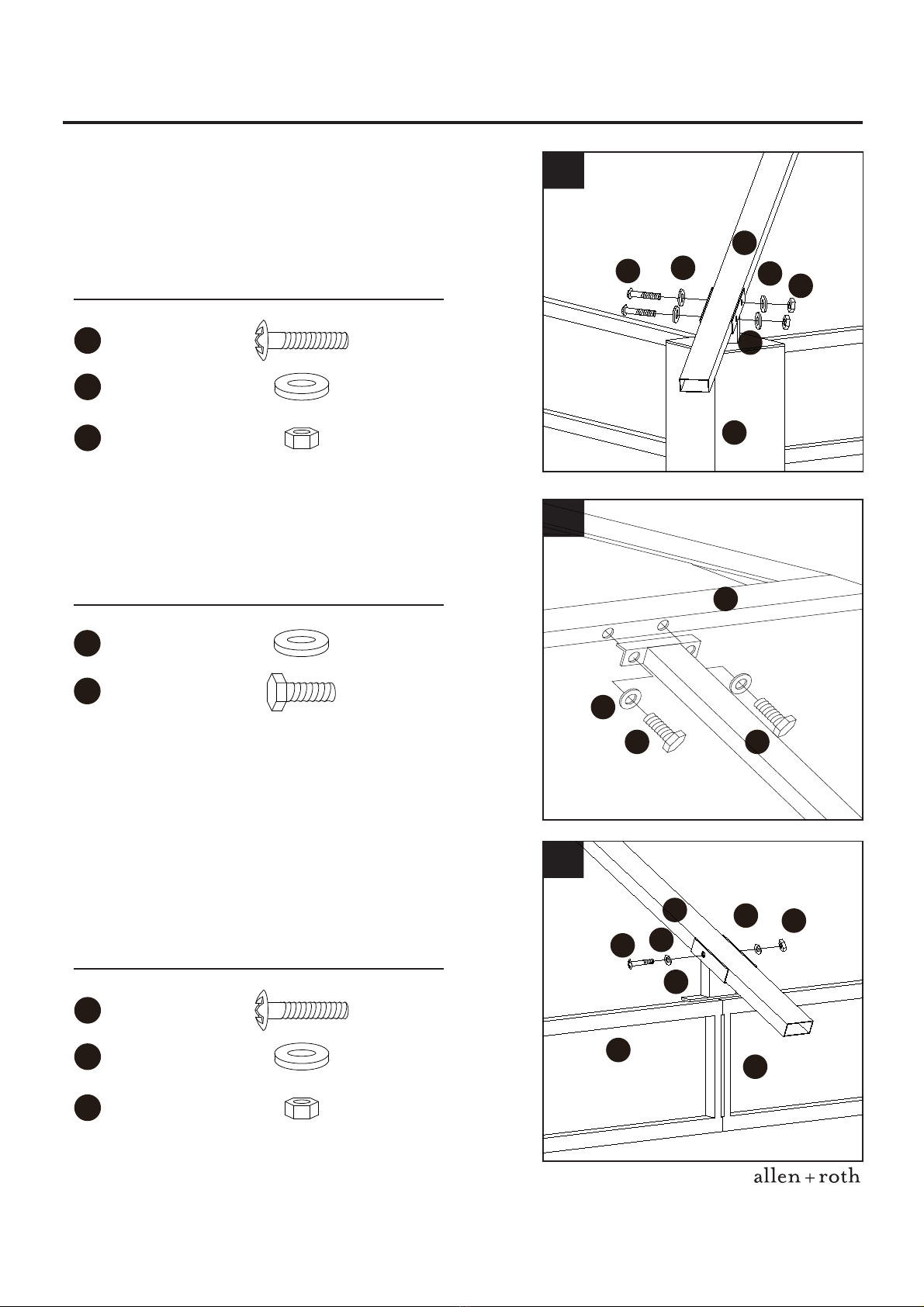 allen + roth